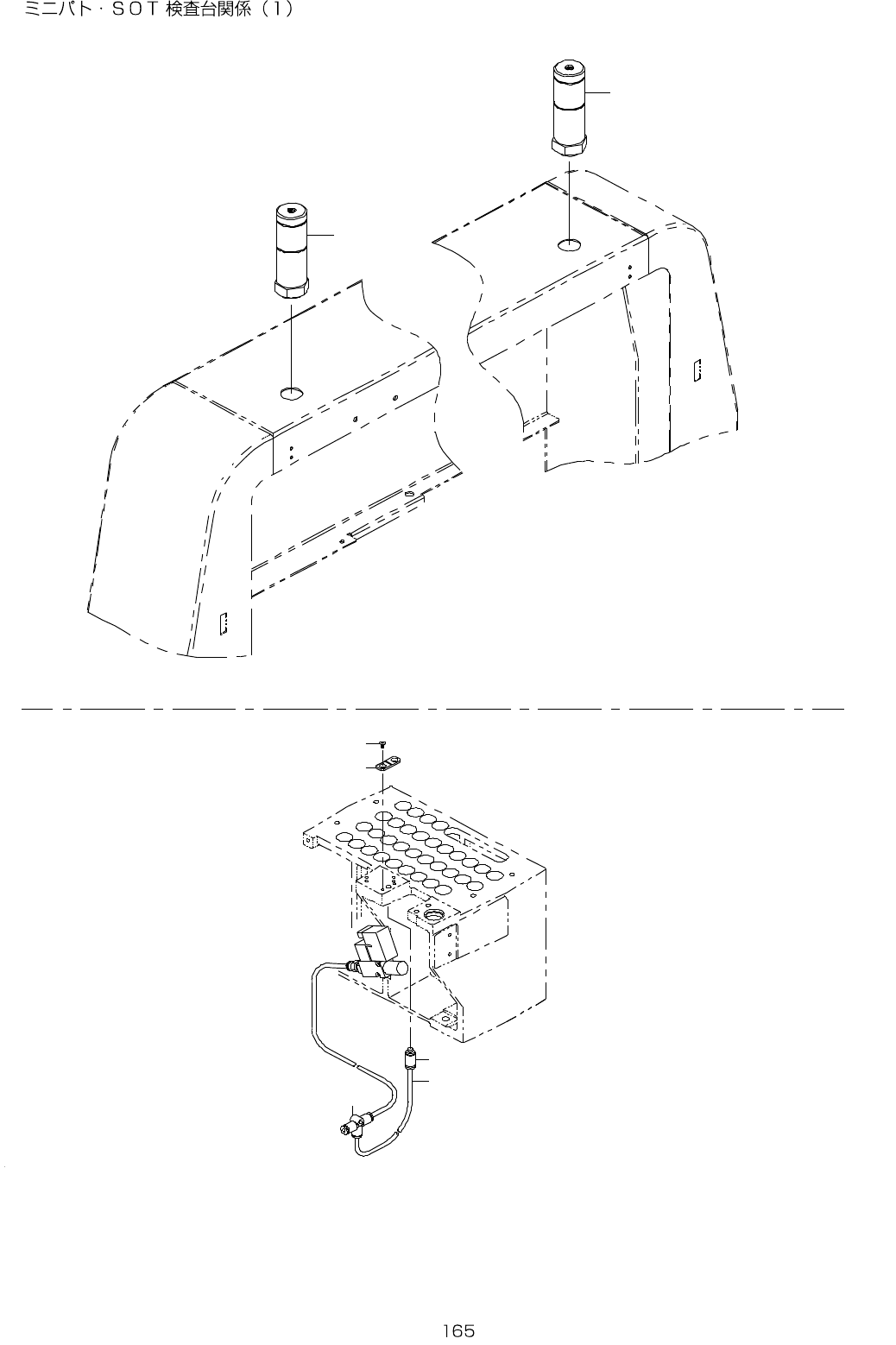 ミニパト・ＳＯＴ 検査台関係（１）

165