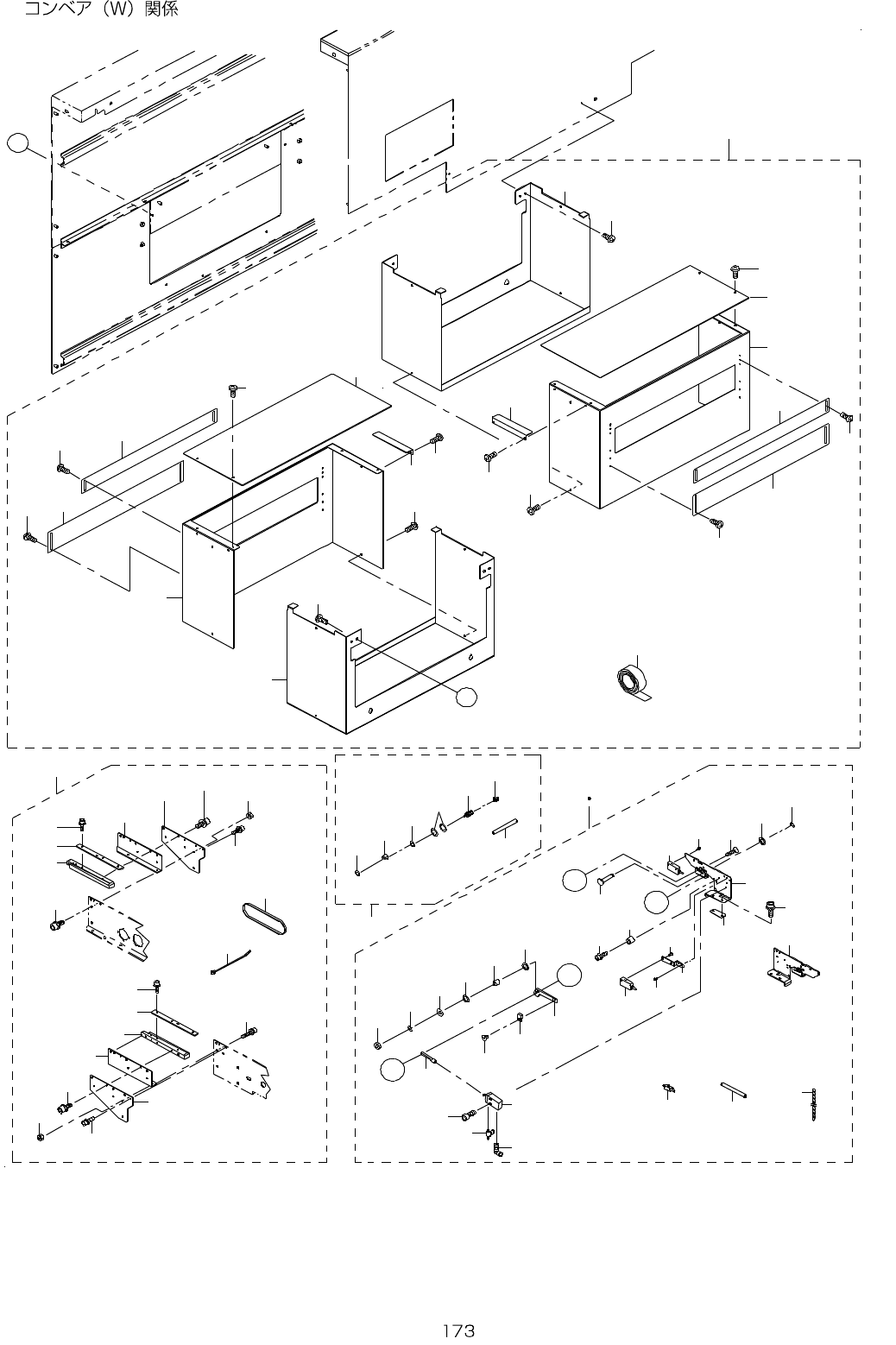 コンベア（W）関係

173