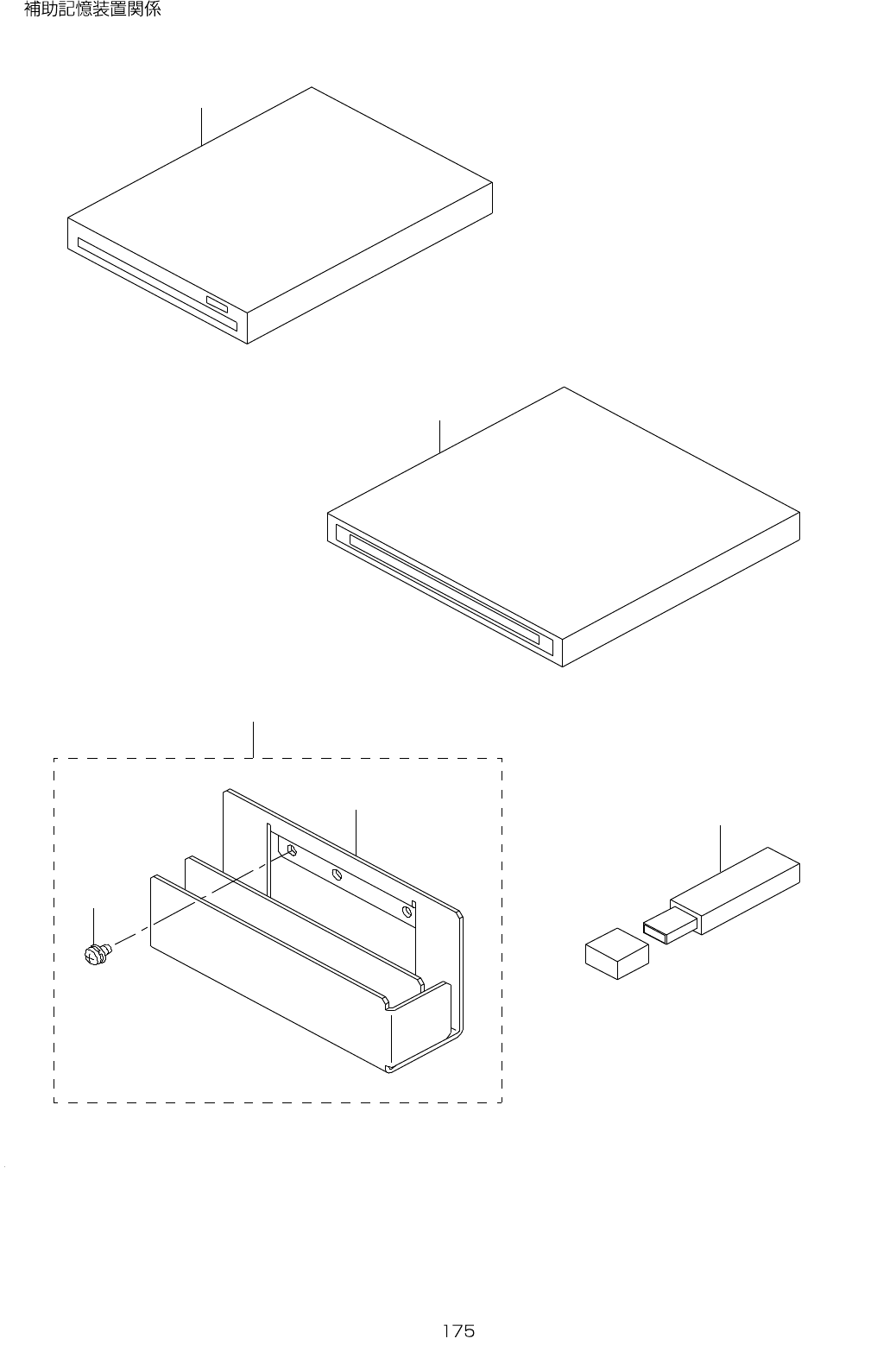 補助記憶装置関係

175