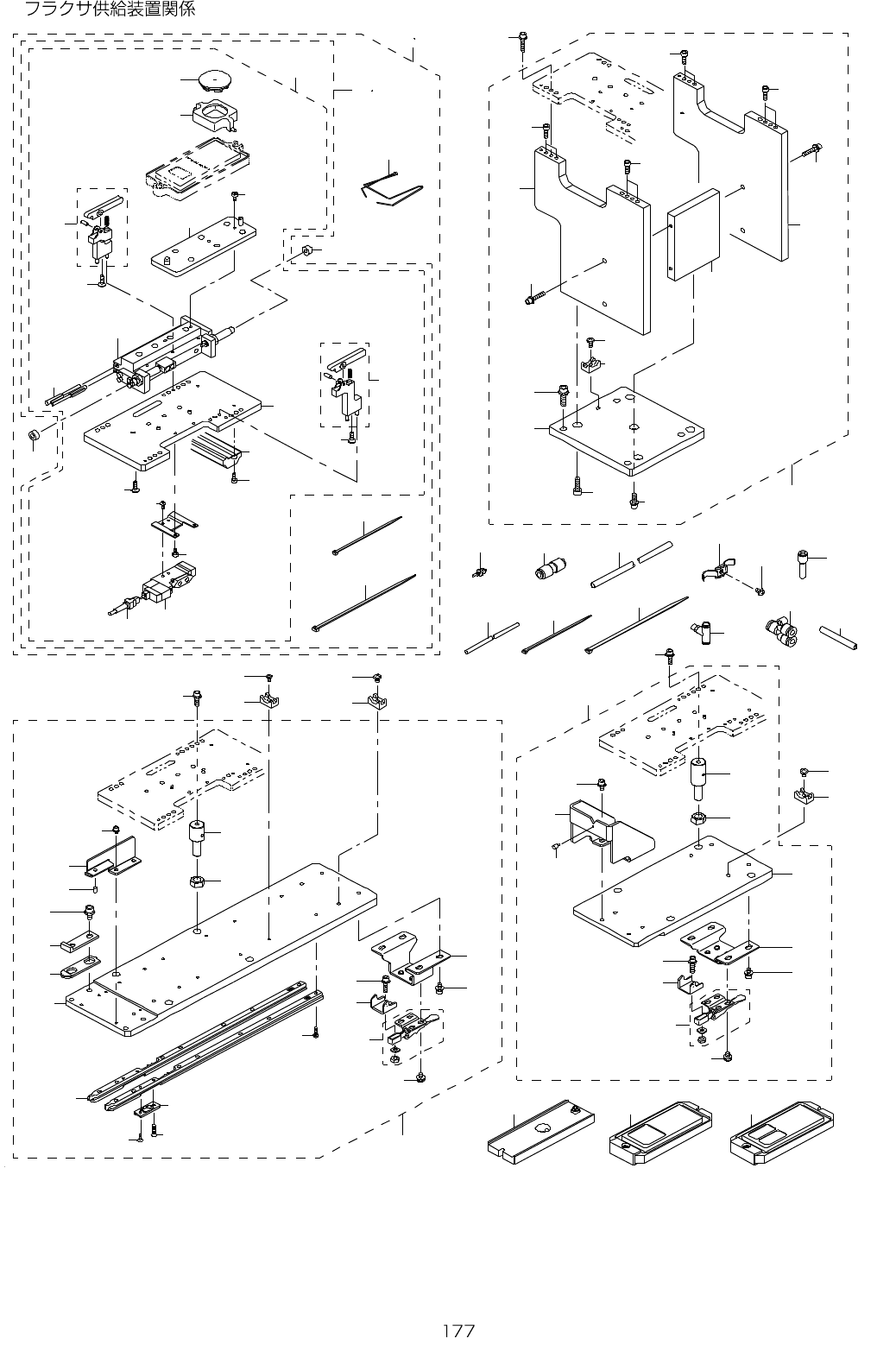 フラクサ供給装置関係

177