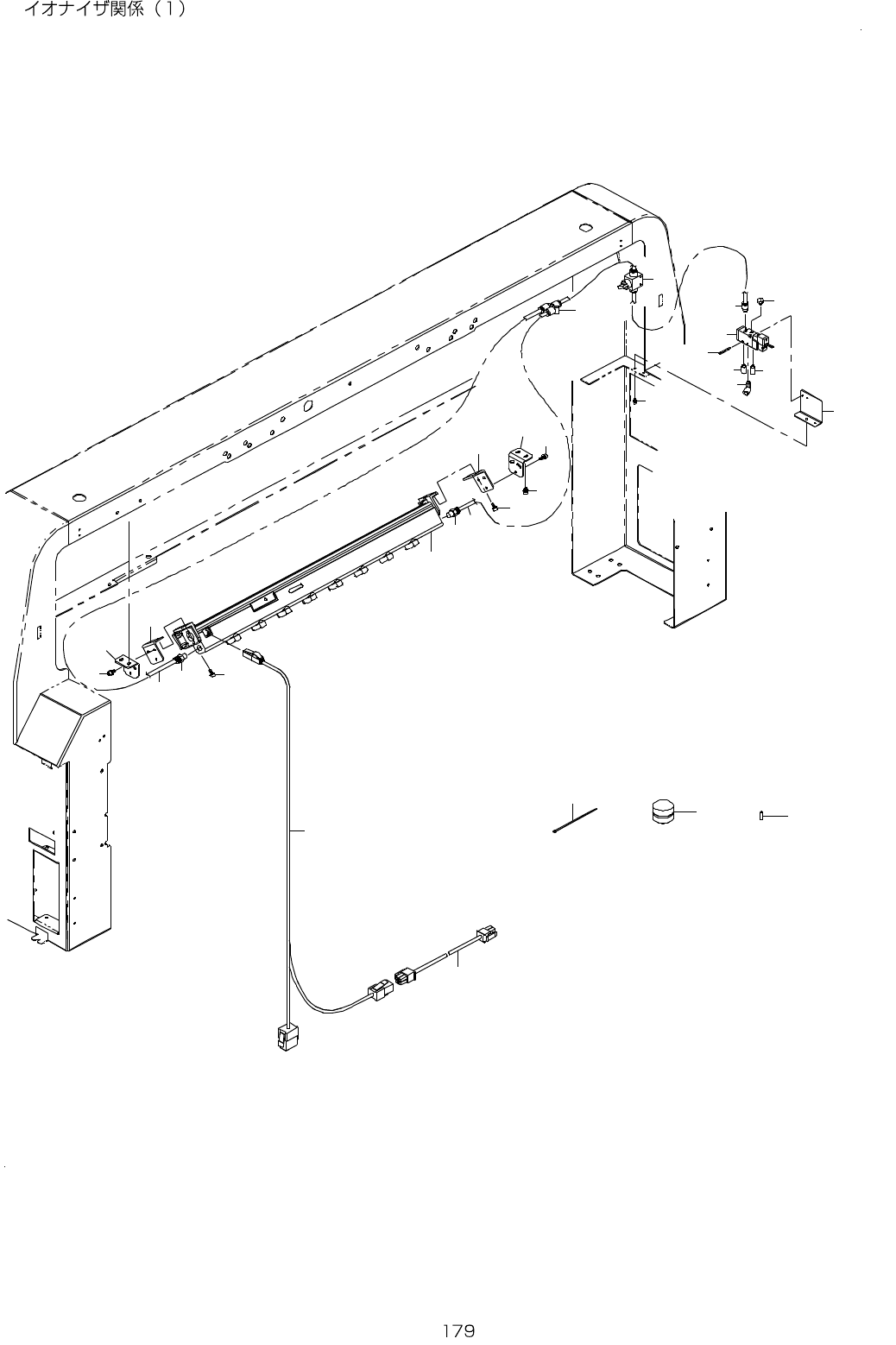 イオナイザ関係（1）

179