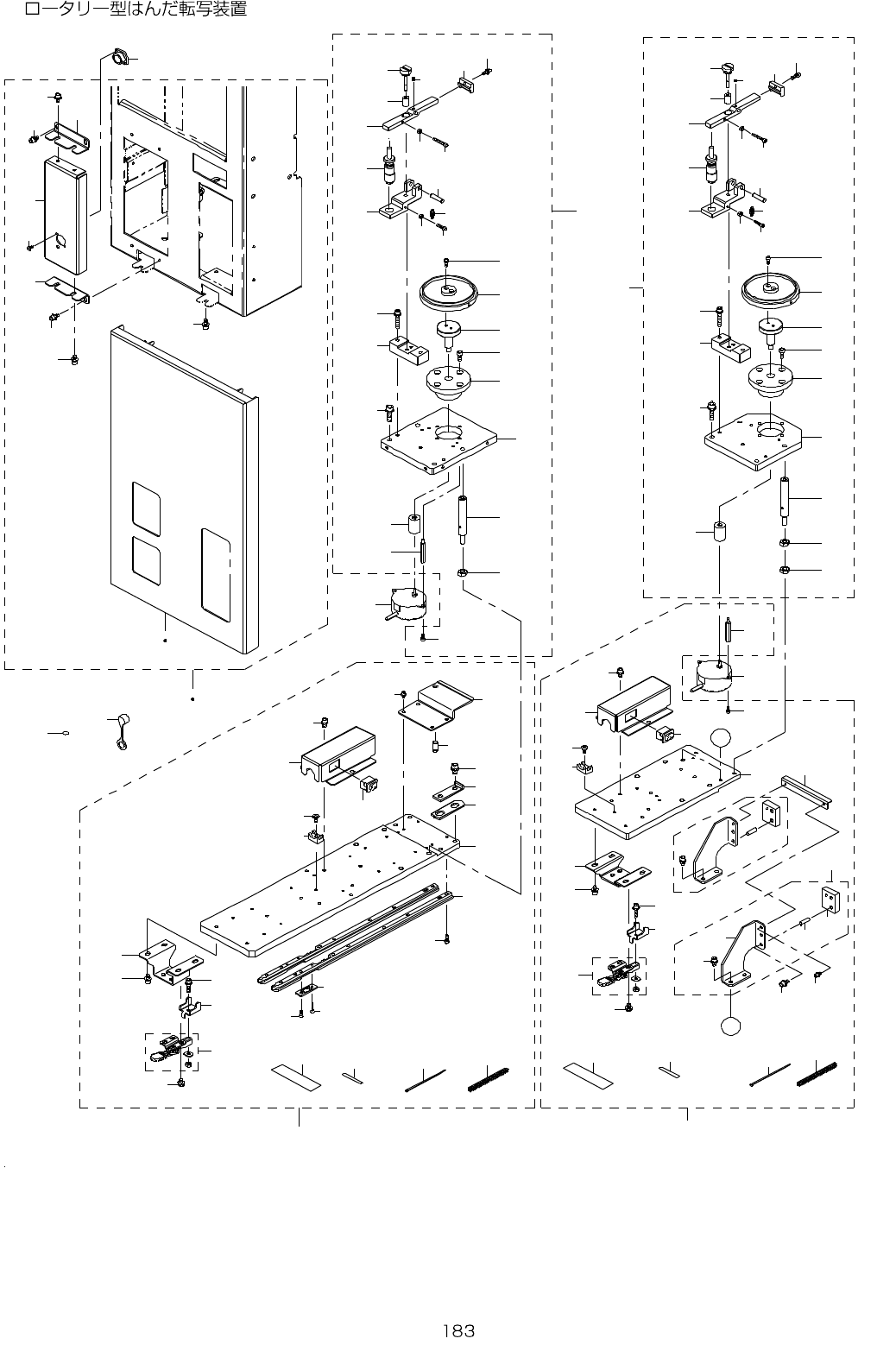 ロータリー型はんだ転写装置

183