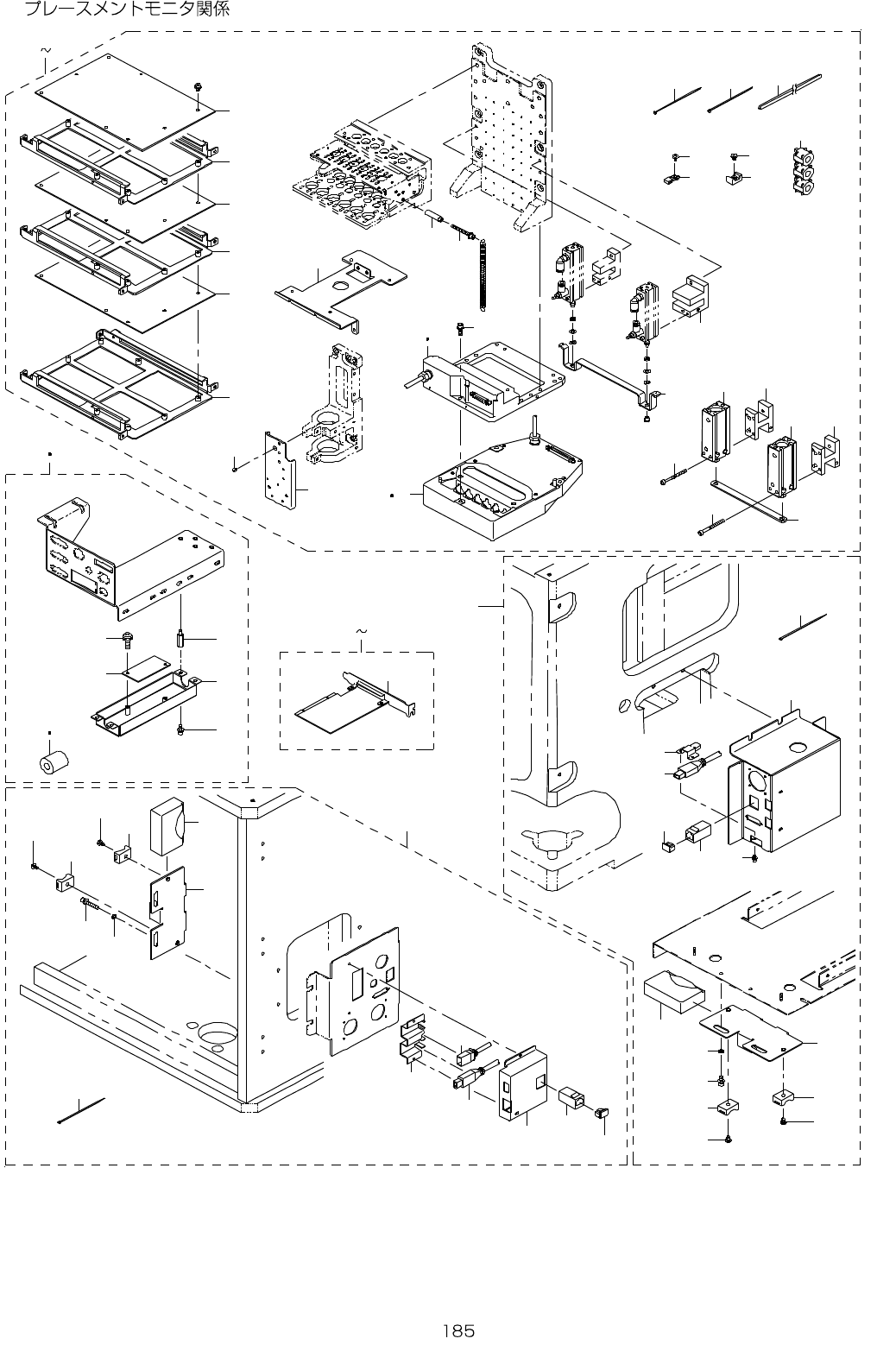 プレースメントモニタ関係

~

~

185