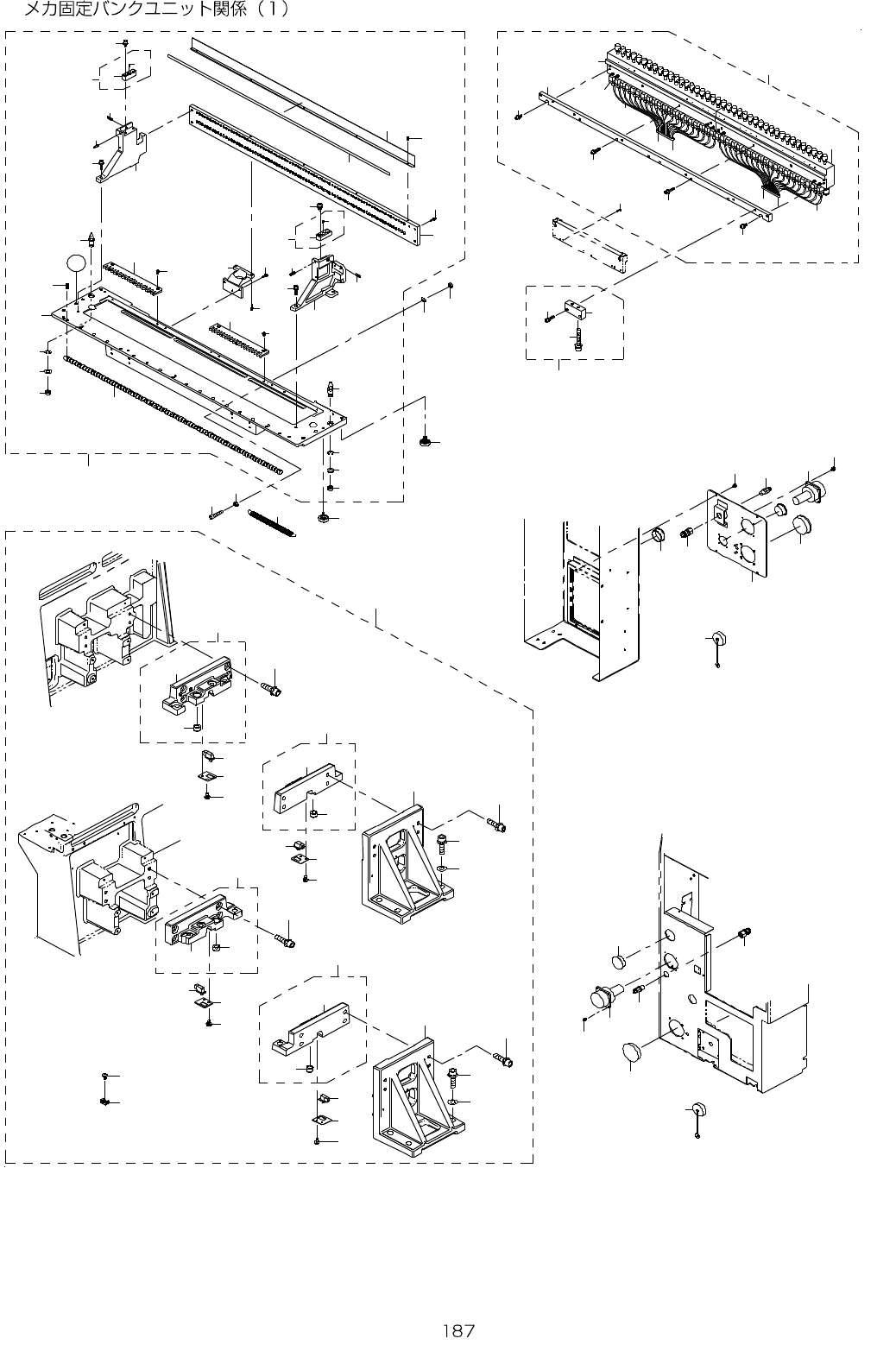 メカ固定バンクユニット関係（1）

187