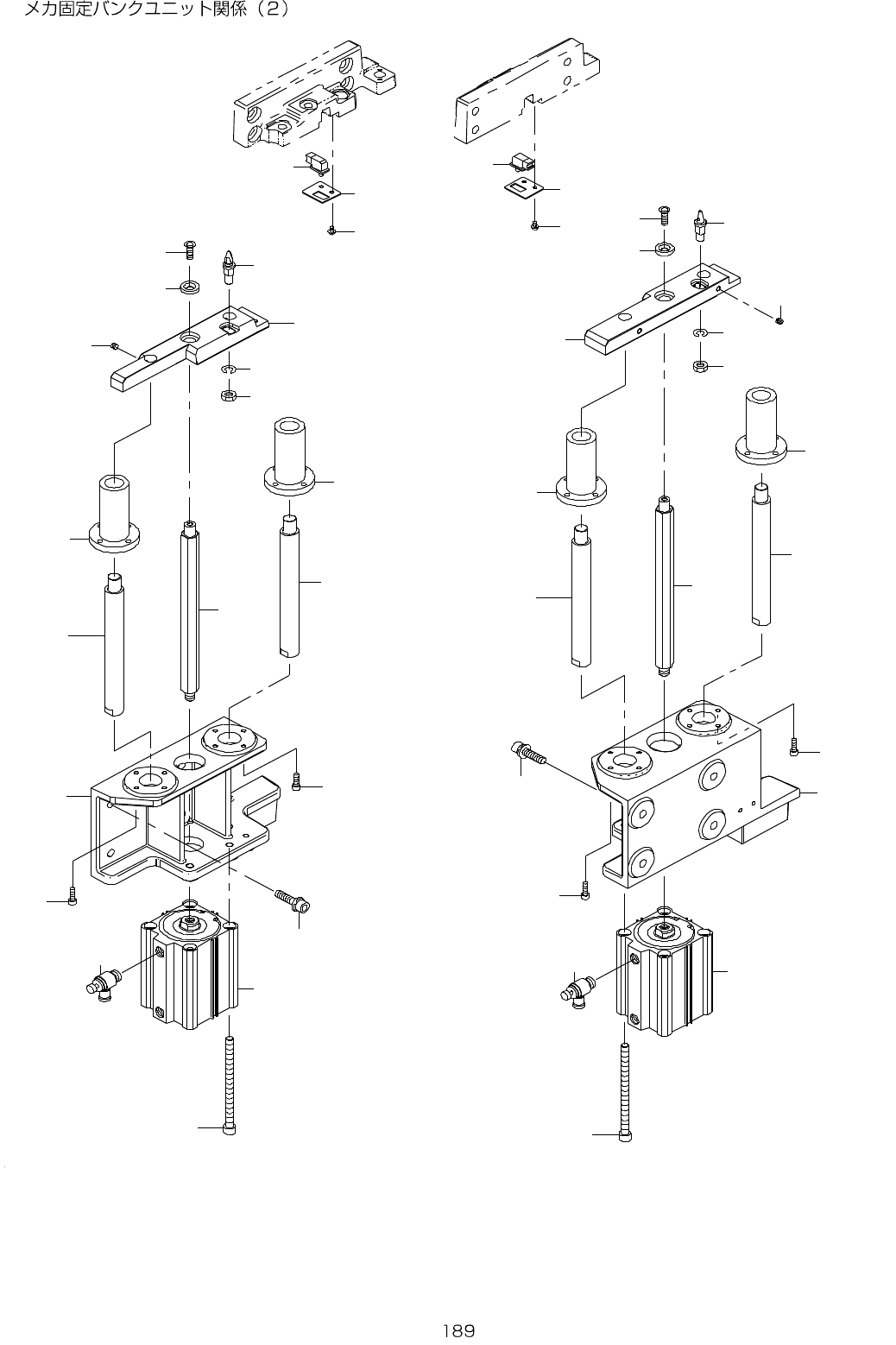 メカ固定バンクユニット関係（2）

189