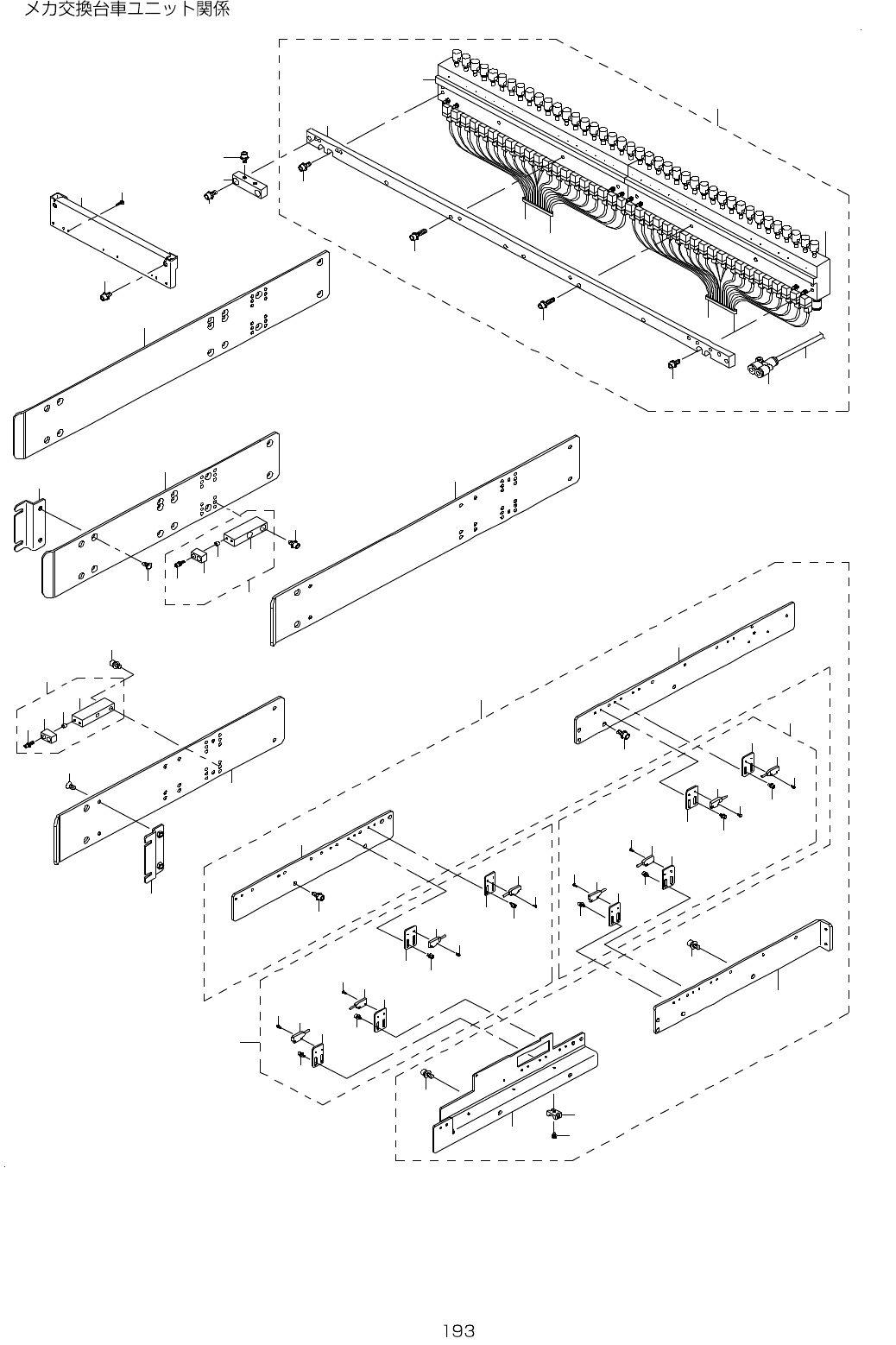 メカ交換台車ユニット関係

193