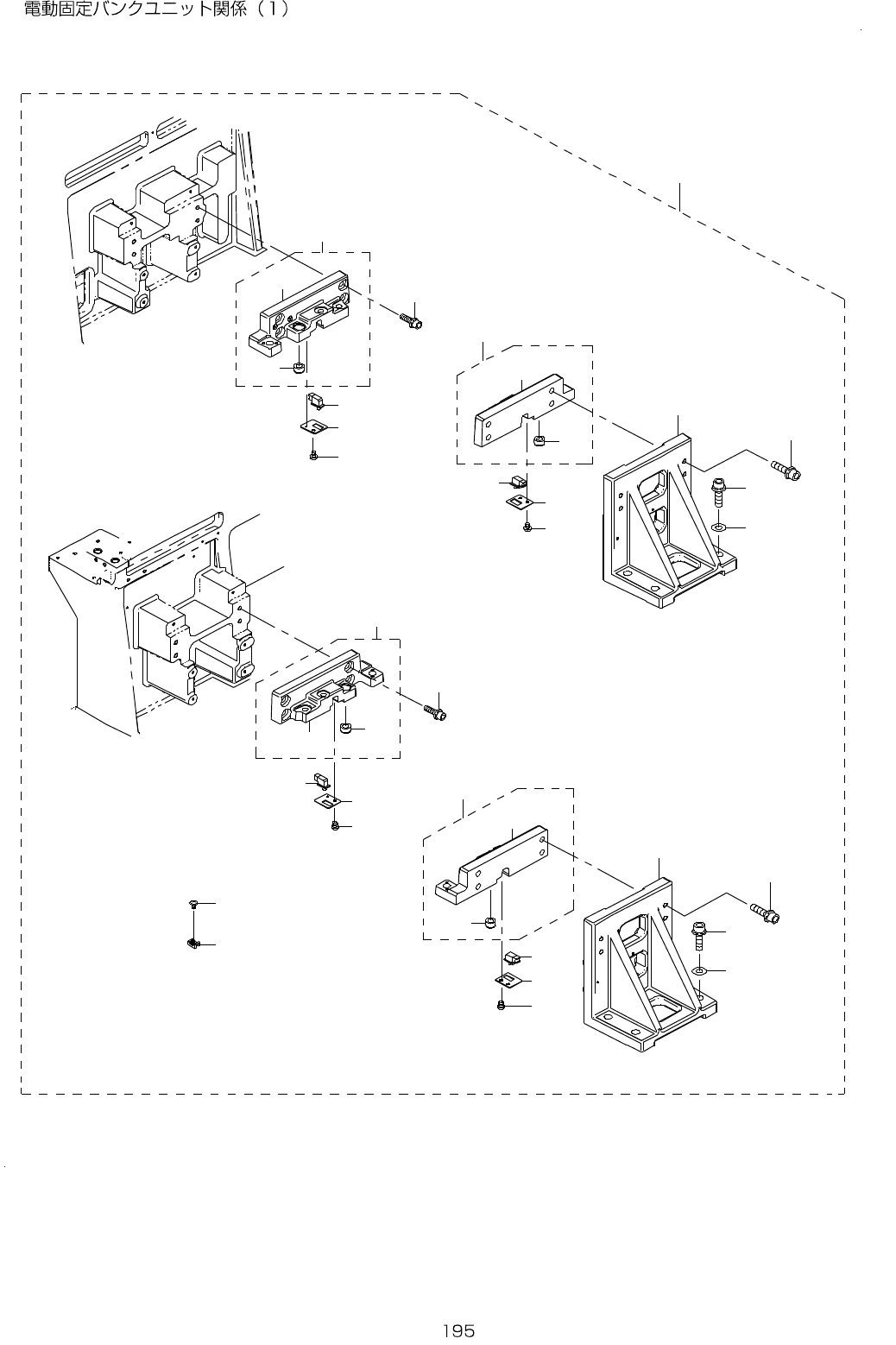 電動固定バンクユニット関係（1）

195