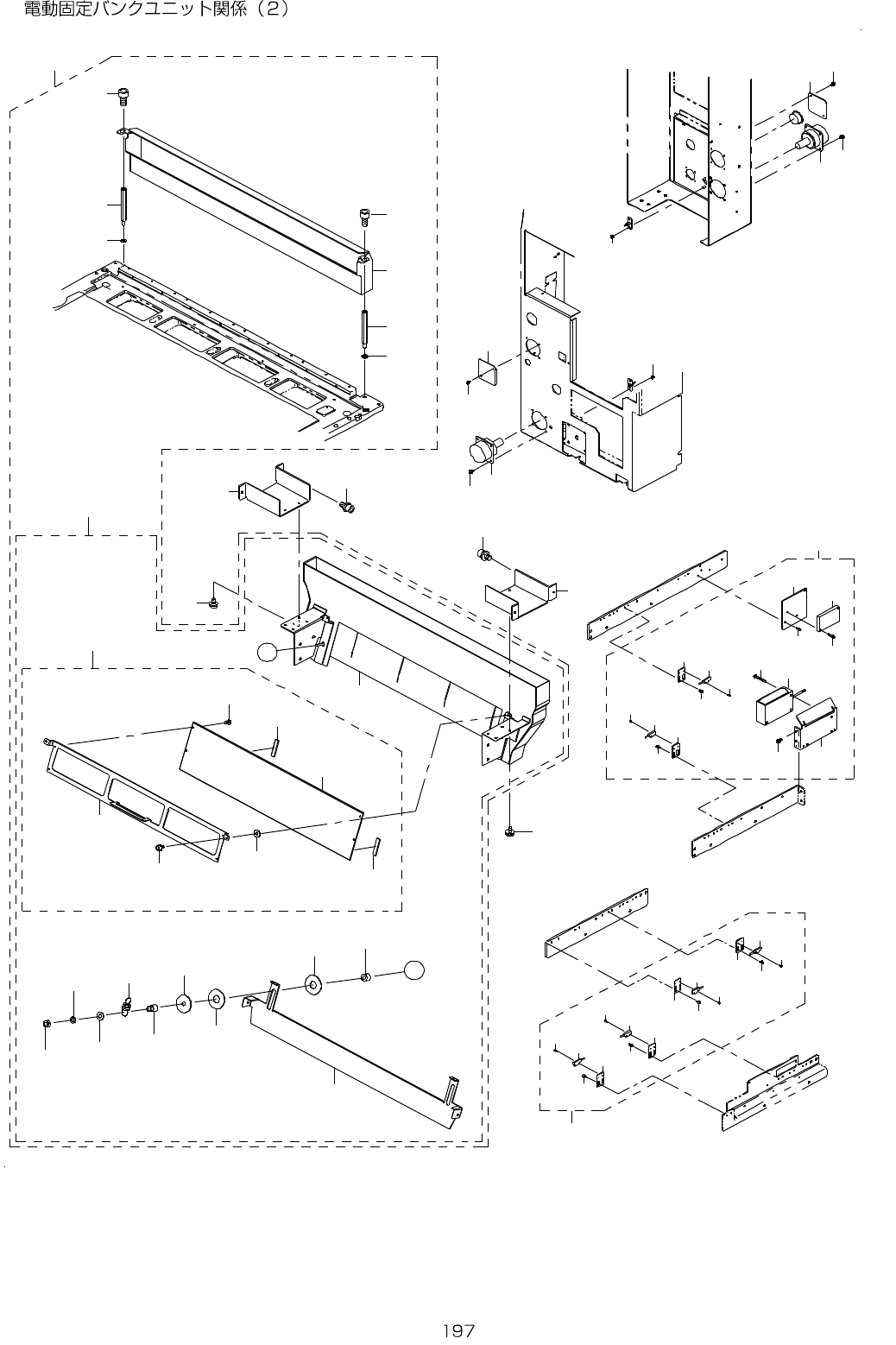 電動固定バンクユニット関係（2）

197