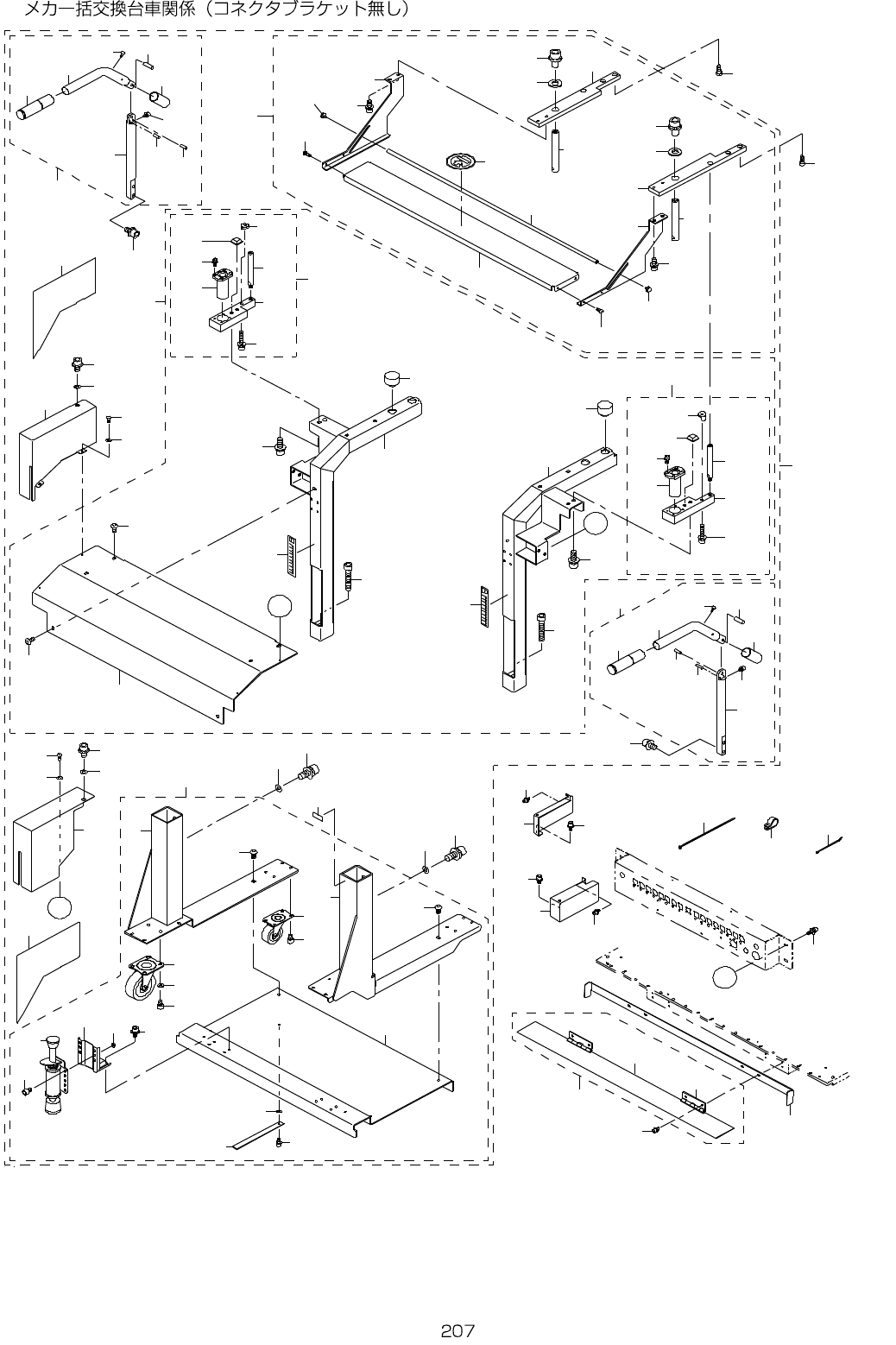 メカ一括交換台車関係（コネクタブラケット無し）

207