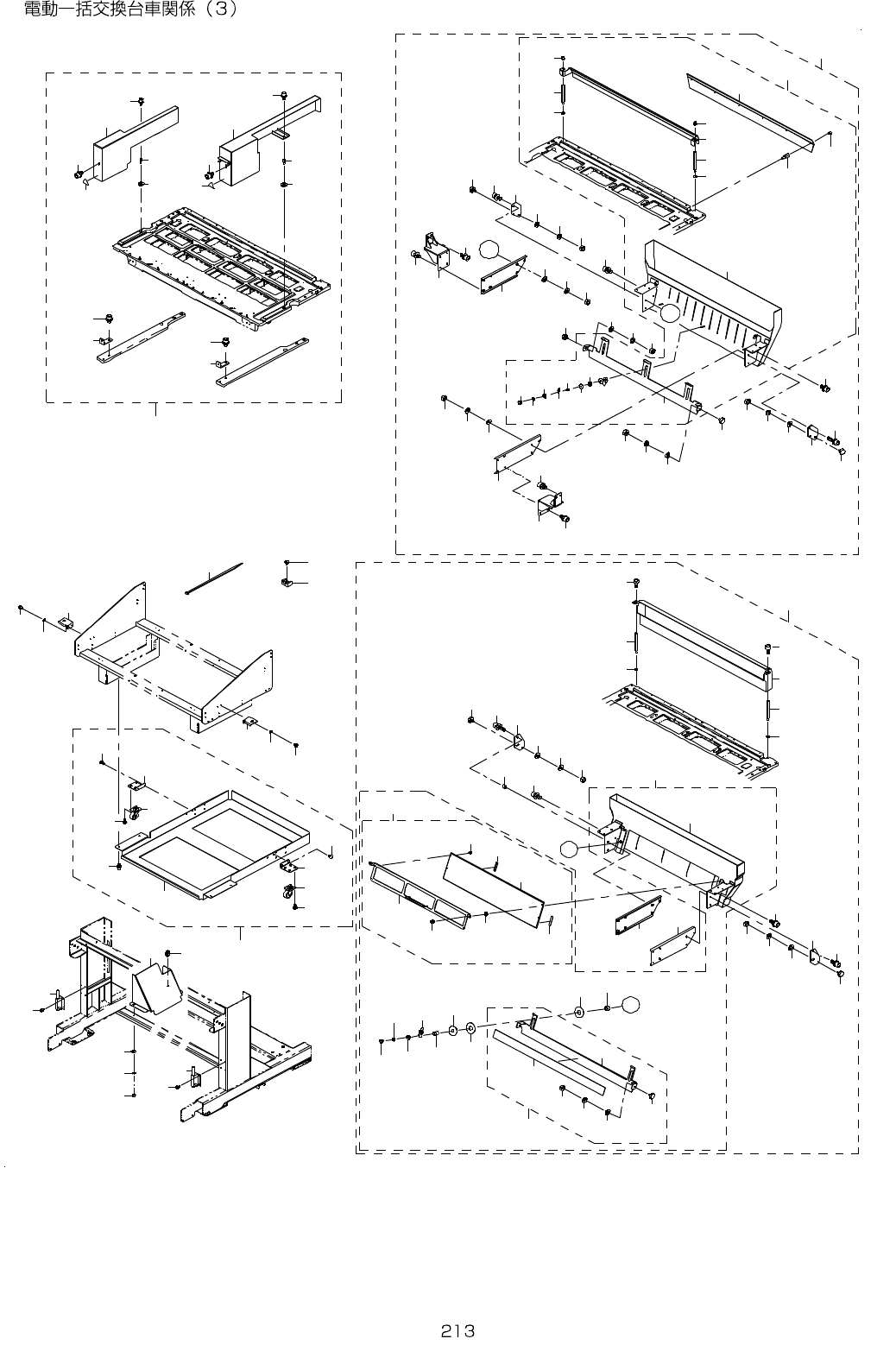 電動一括交換台車関係（3）

213