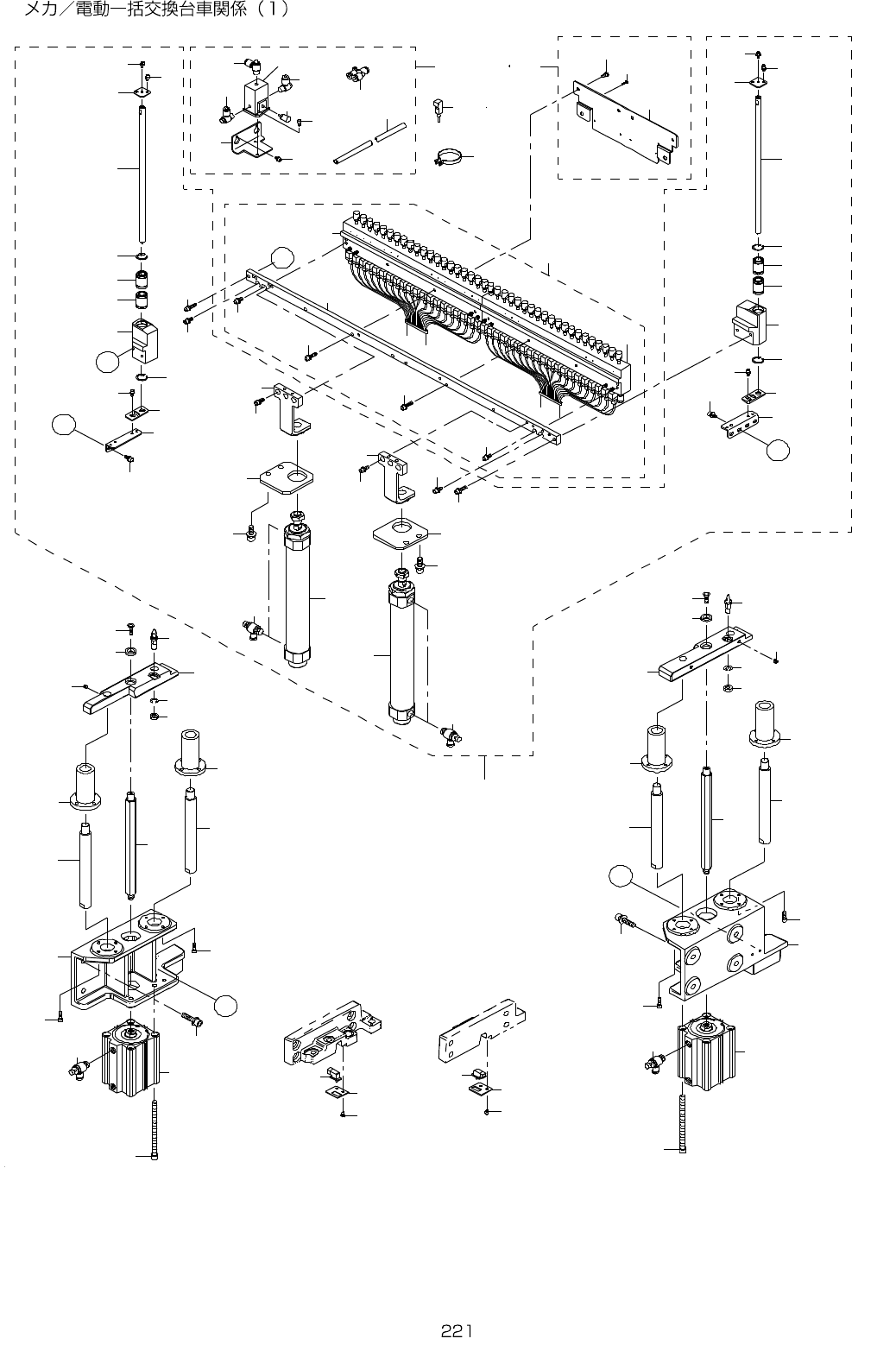 メカ／電動一括交換台車関係（1）

221