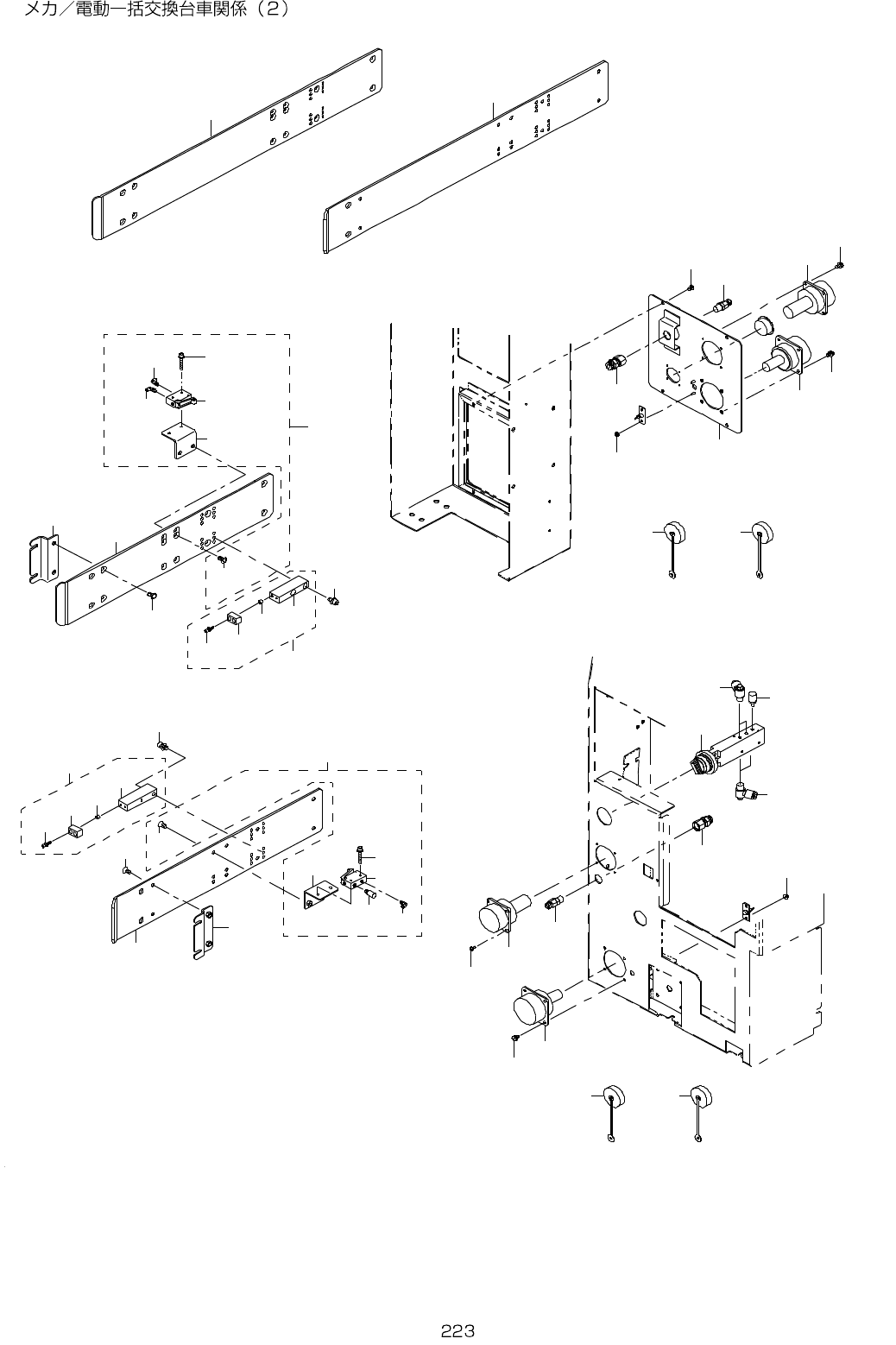 メカ／電動一括交換台車関係（2）

223