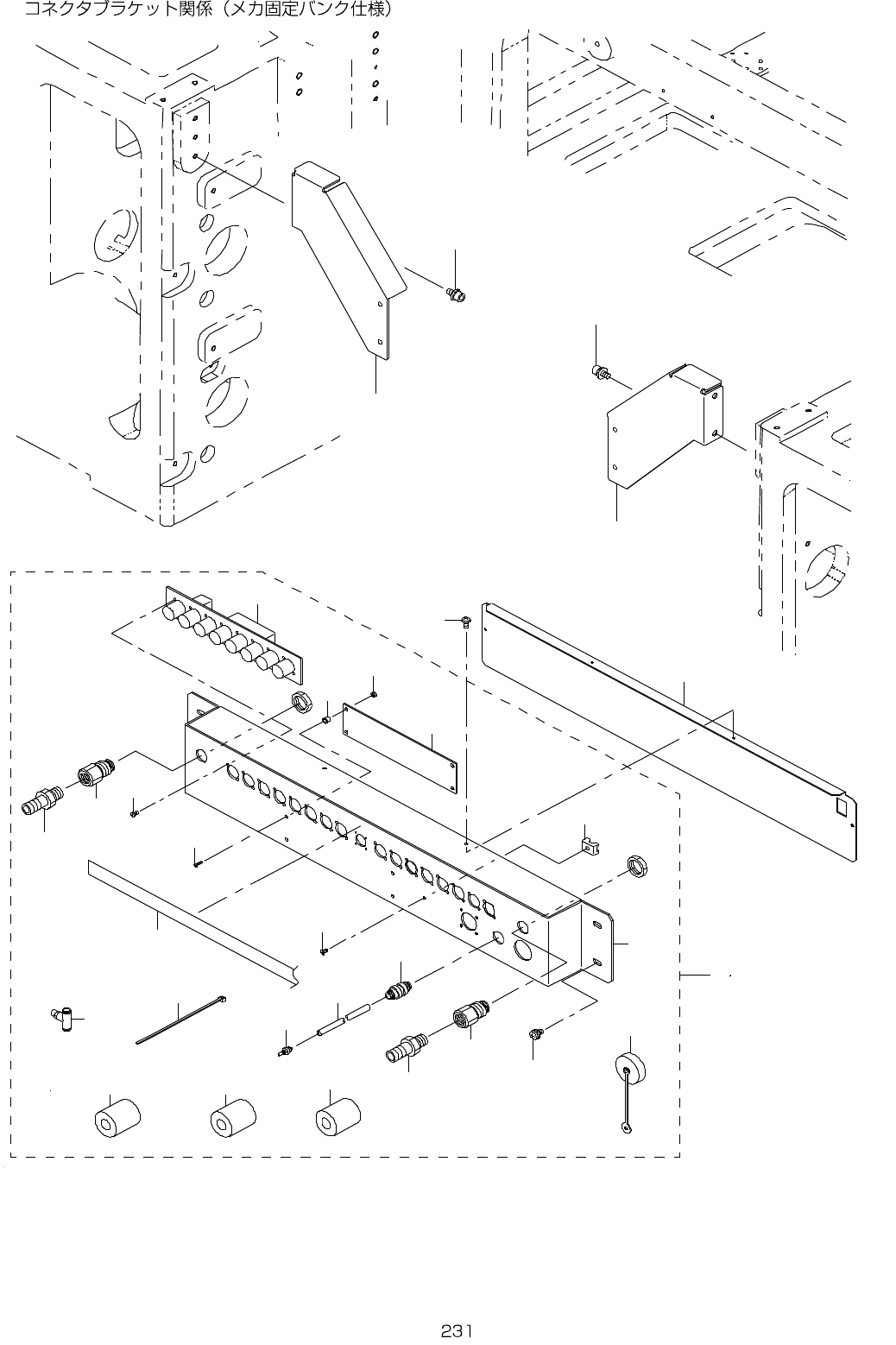 コネクタブラケット関係（メカ固定バンク仕様）

231