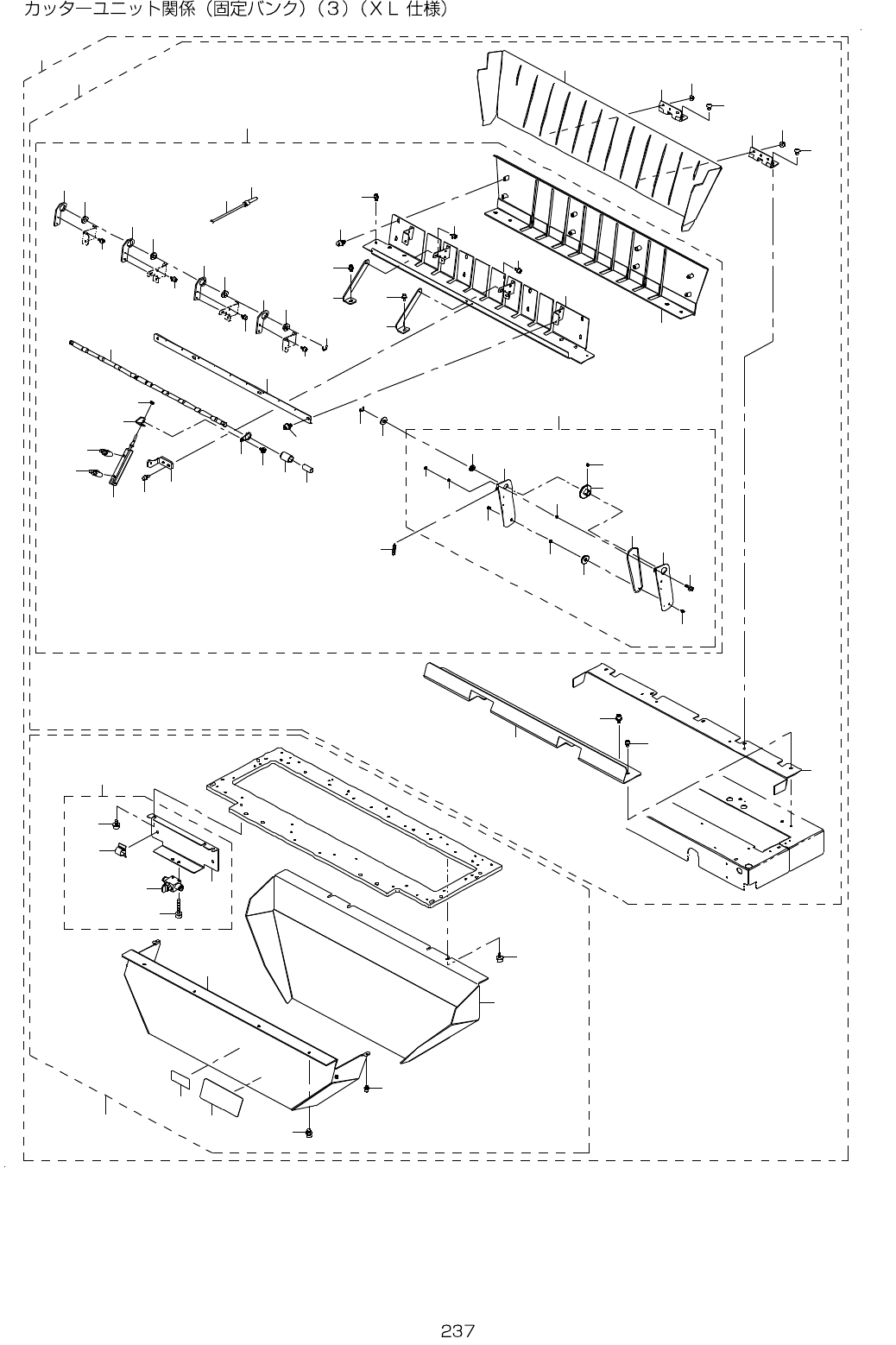 カッターユニット関係（固定バンク）（3）（ＸＬ 仕様）

237