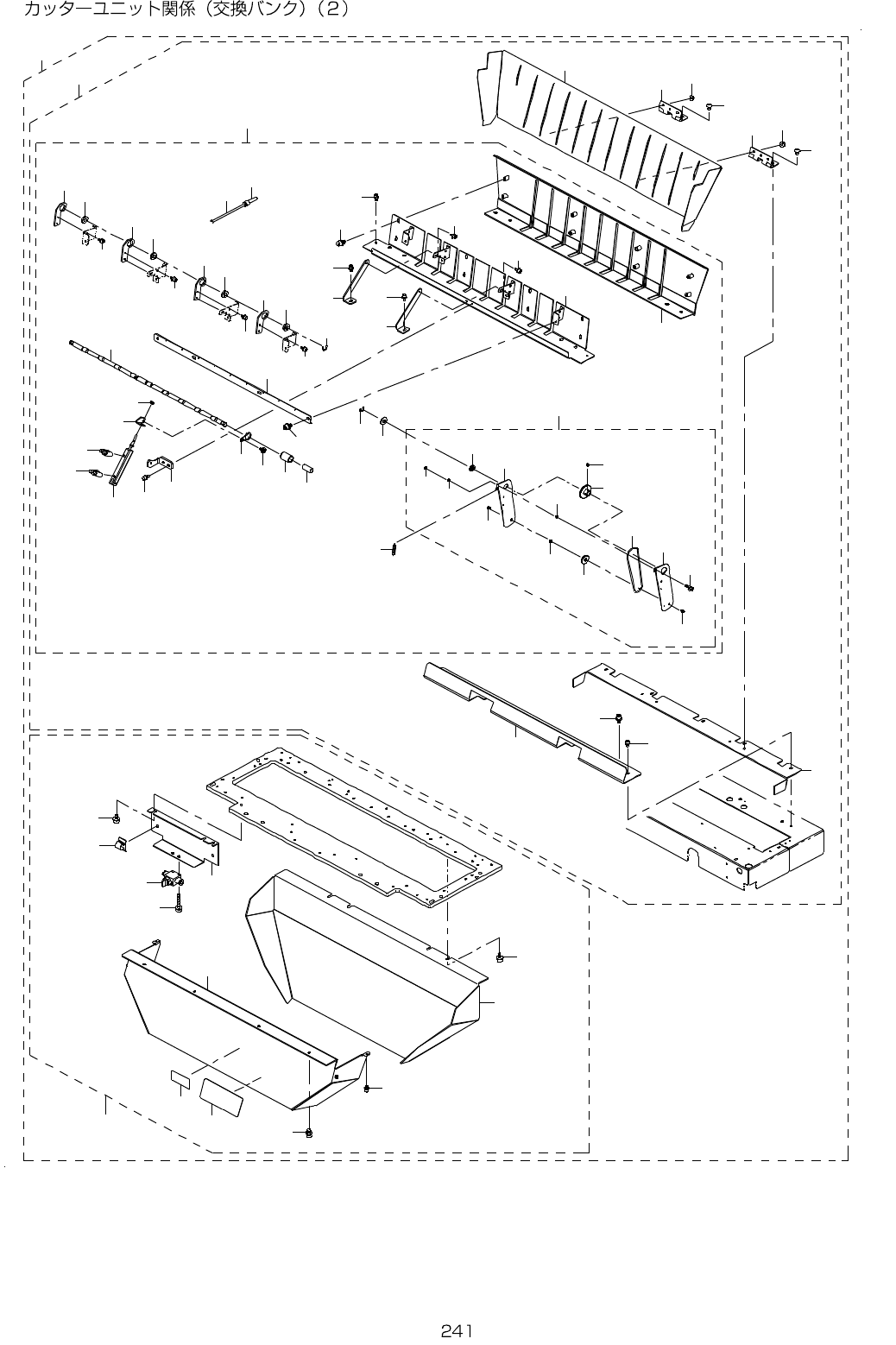 カッターユニット関係（交換バンク）（2）

241