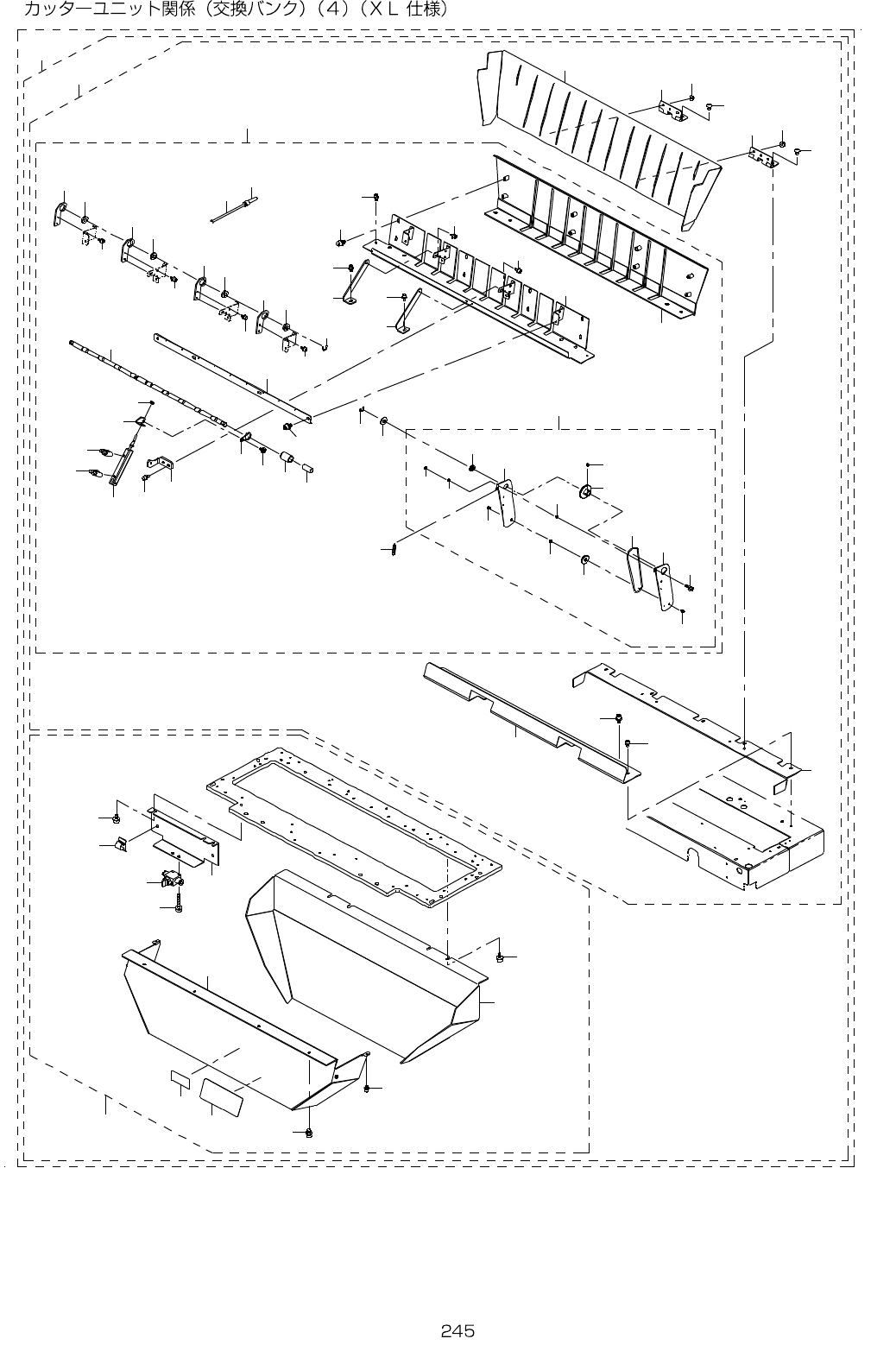 カッターユニット関係（交換バンク）（4）（ＸＬ 仕様）

245