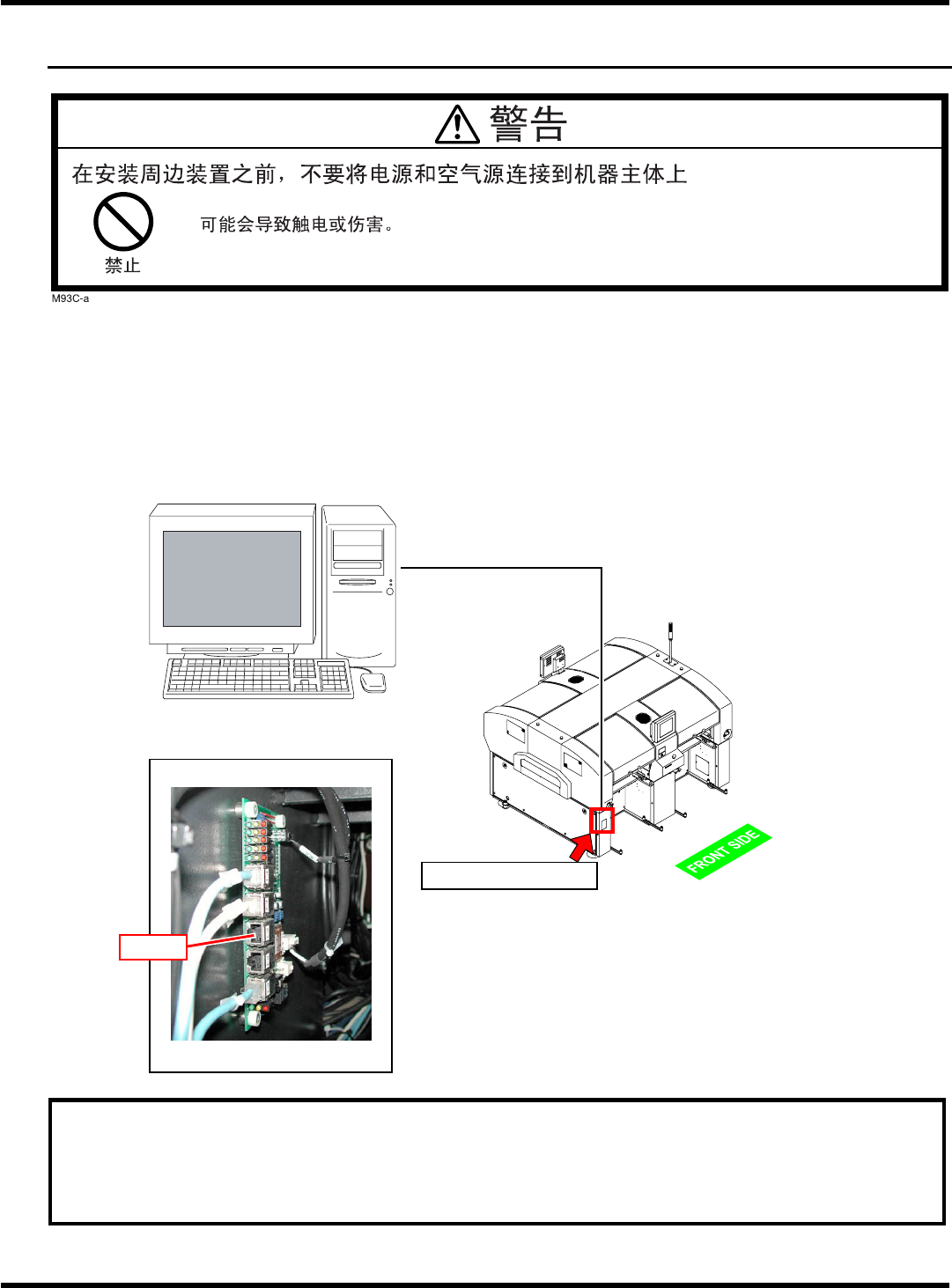 警告

在安装周边装置之前，不要将电源和空气源连接到机器主体上

禁止

可能会导致触电或伤害。

M93C-a

FRONT SIDE