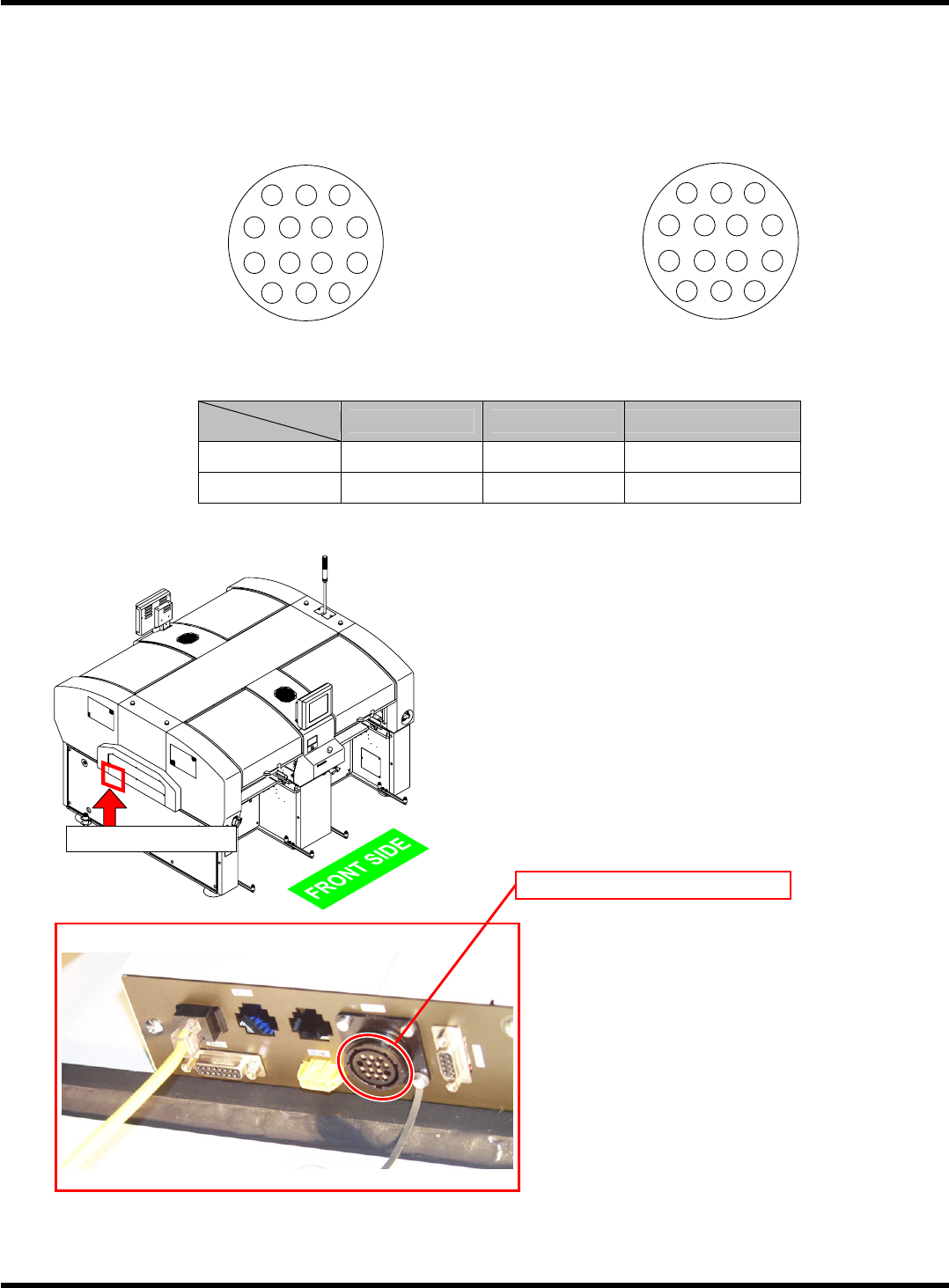 FRONT SIDE