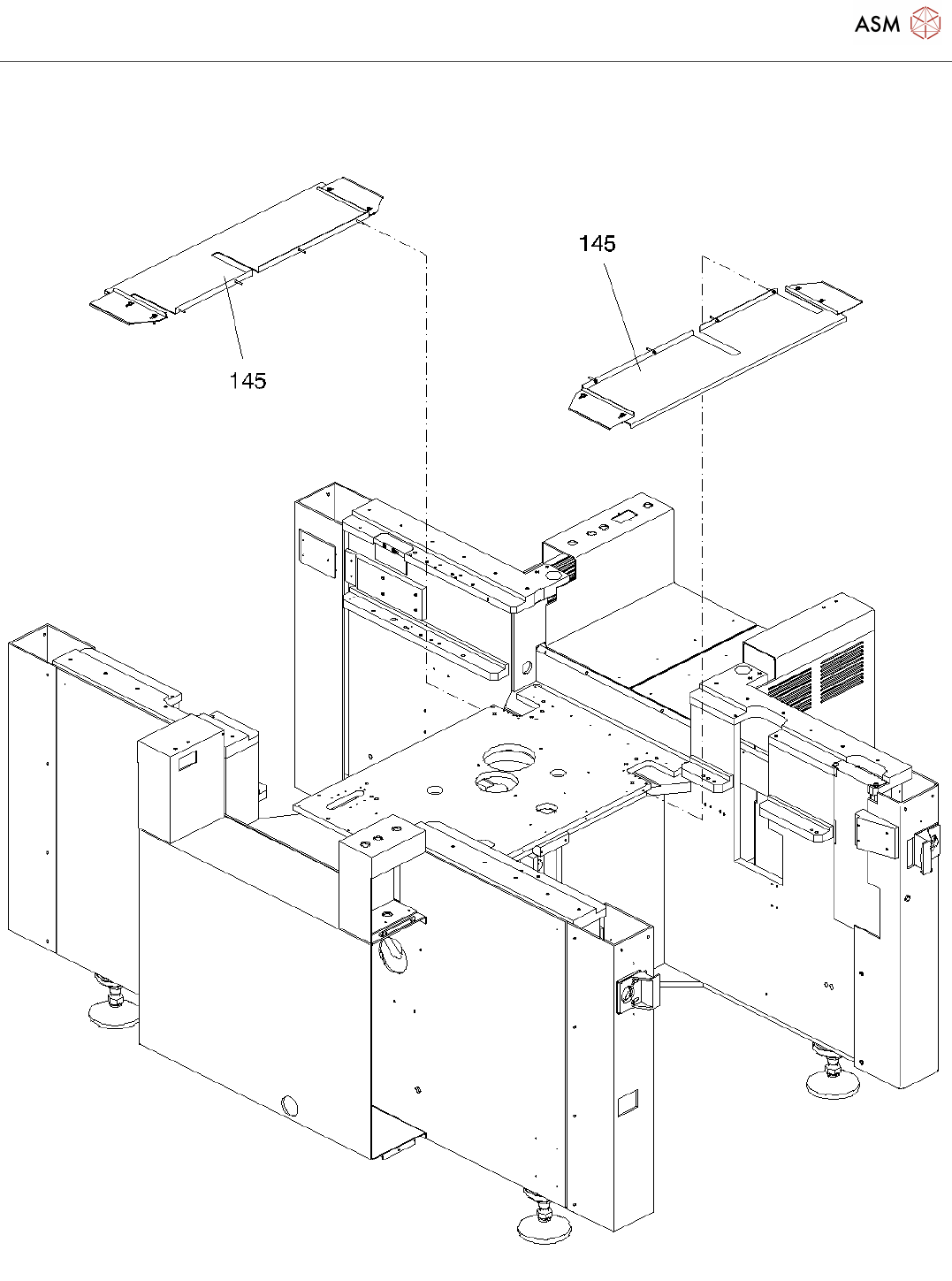 ASM

145

145