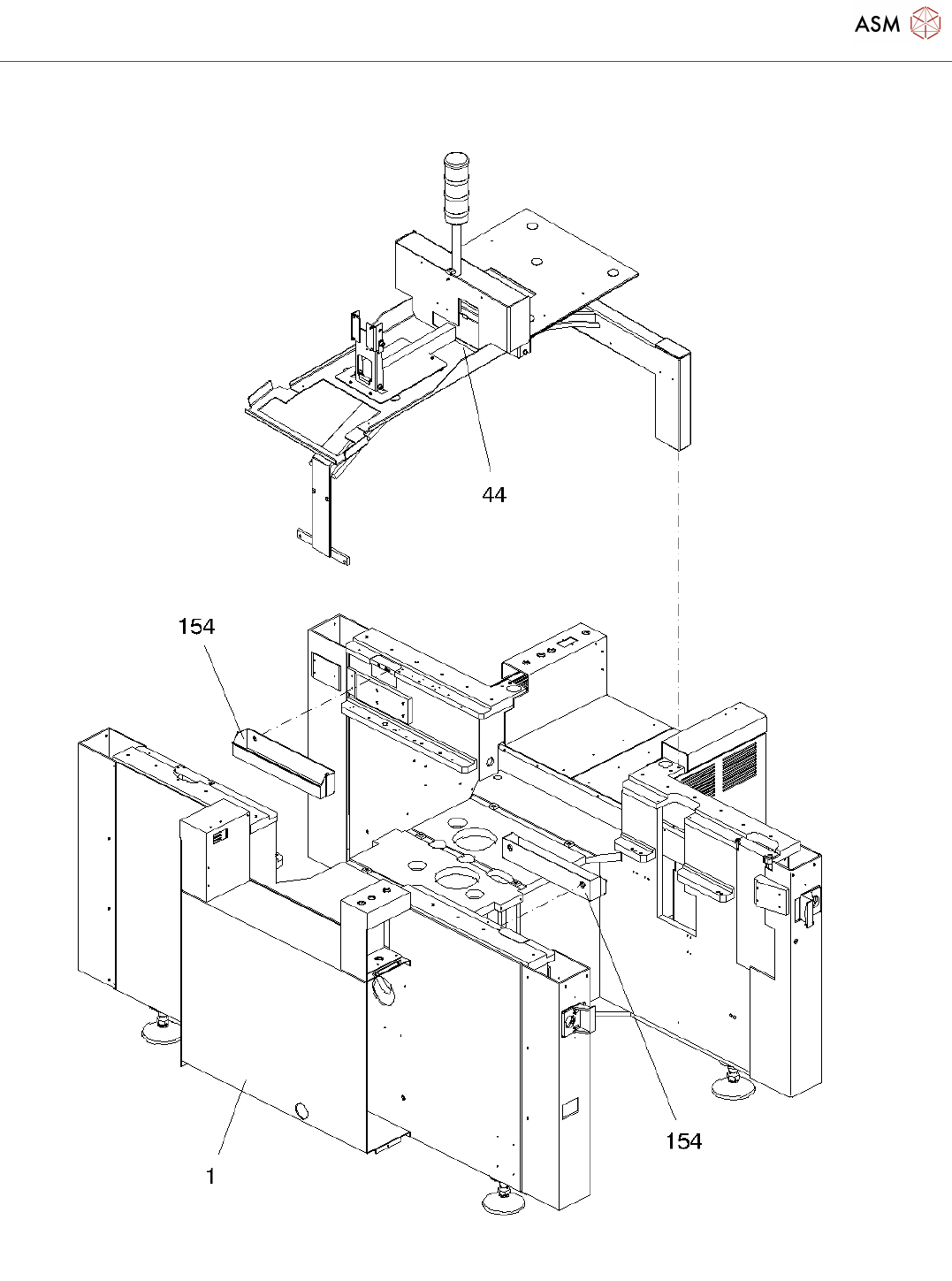 ASM

44

154

154

1