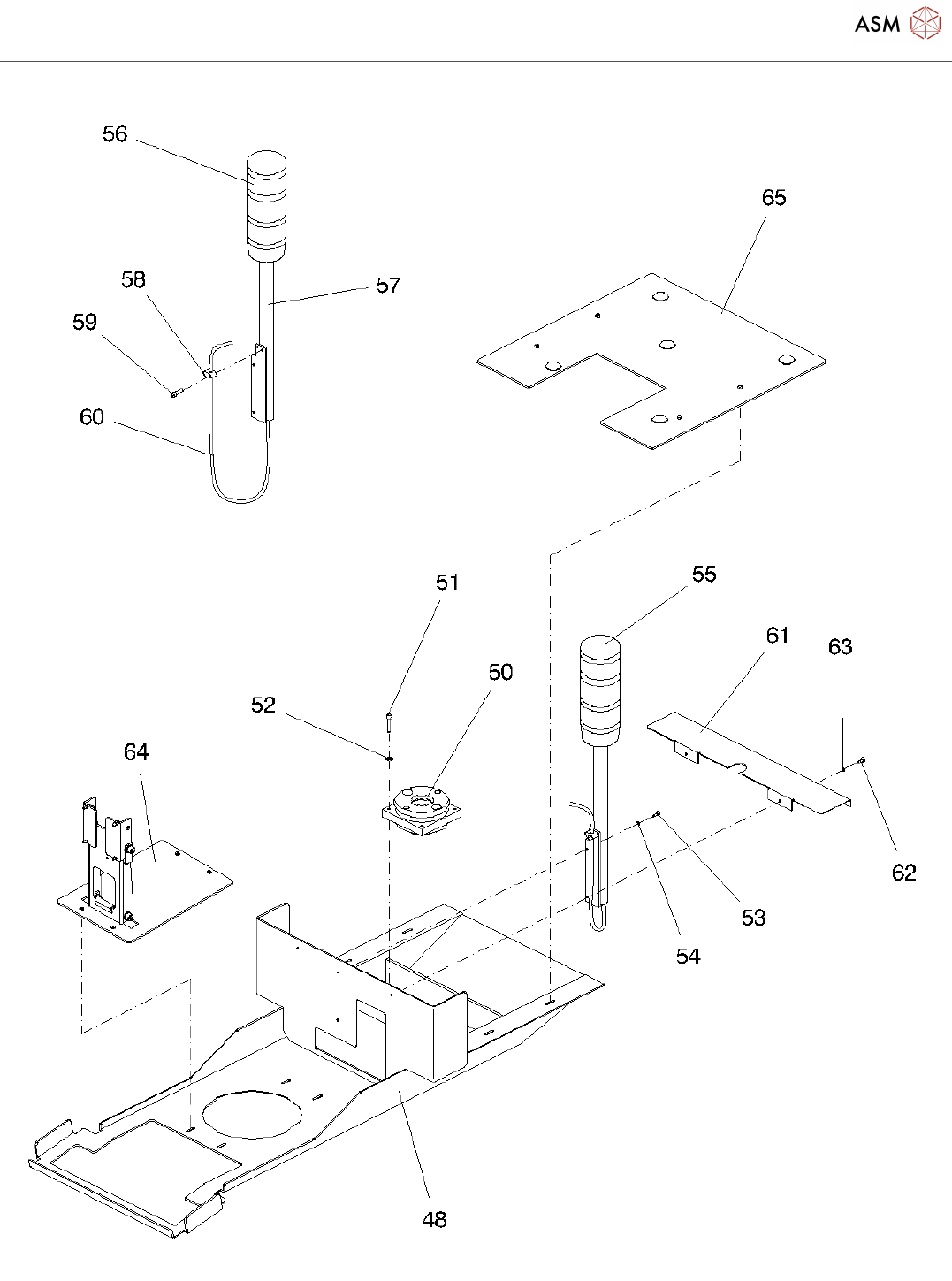 ASM

56

65

58

57

59

60

51

55

61

63

50

52

64

62

53

54

48