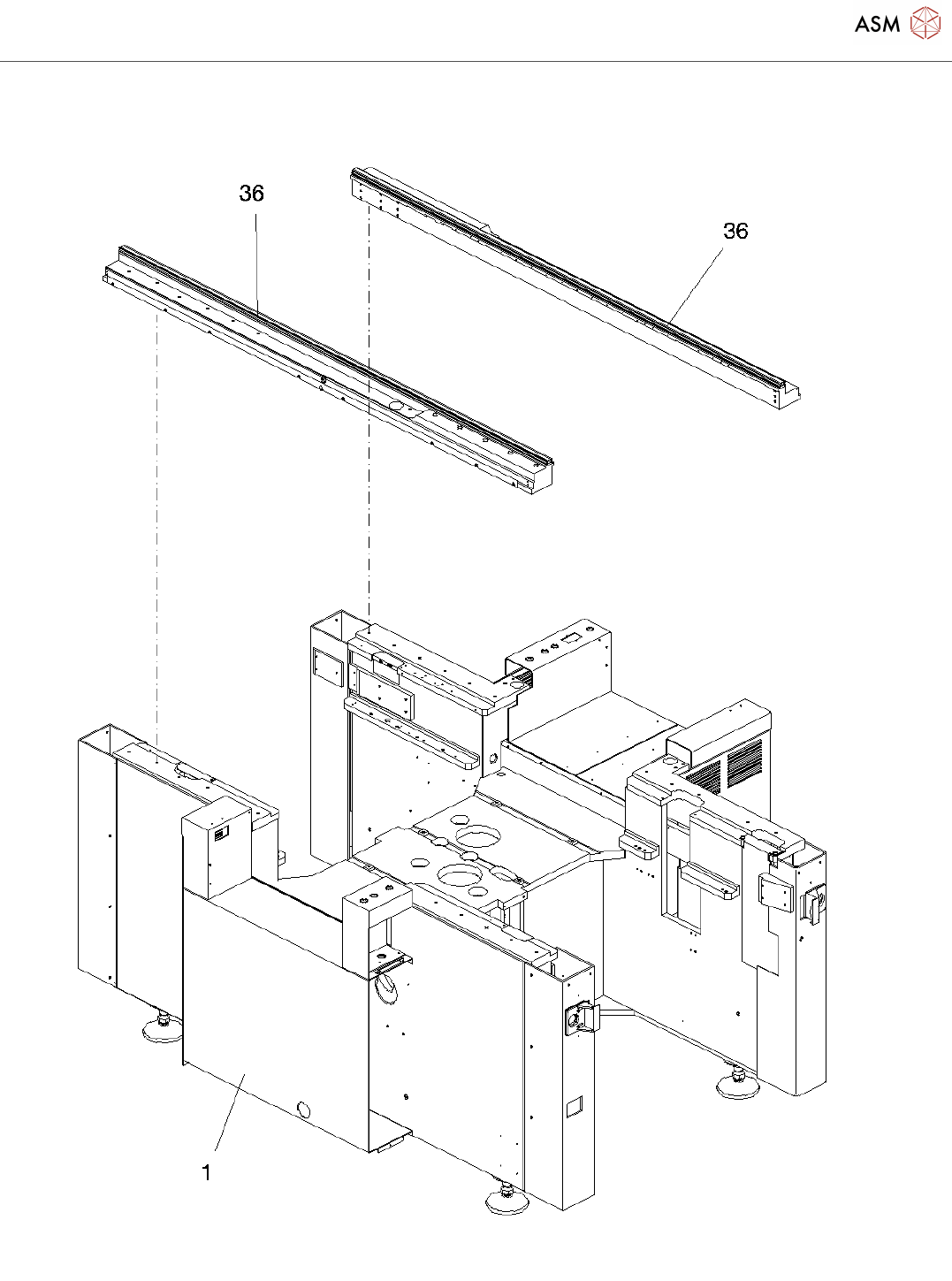 ASM

36

36

1