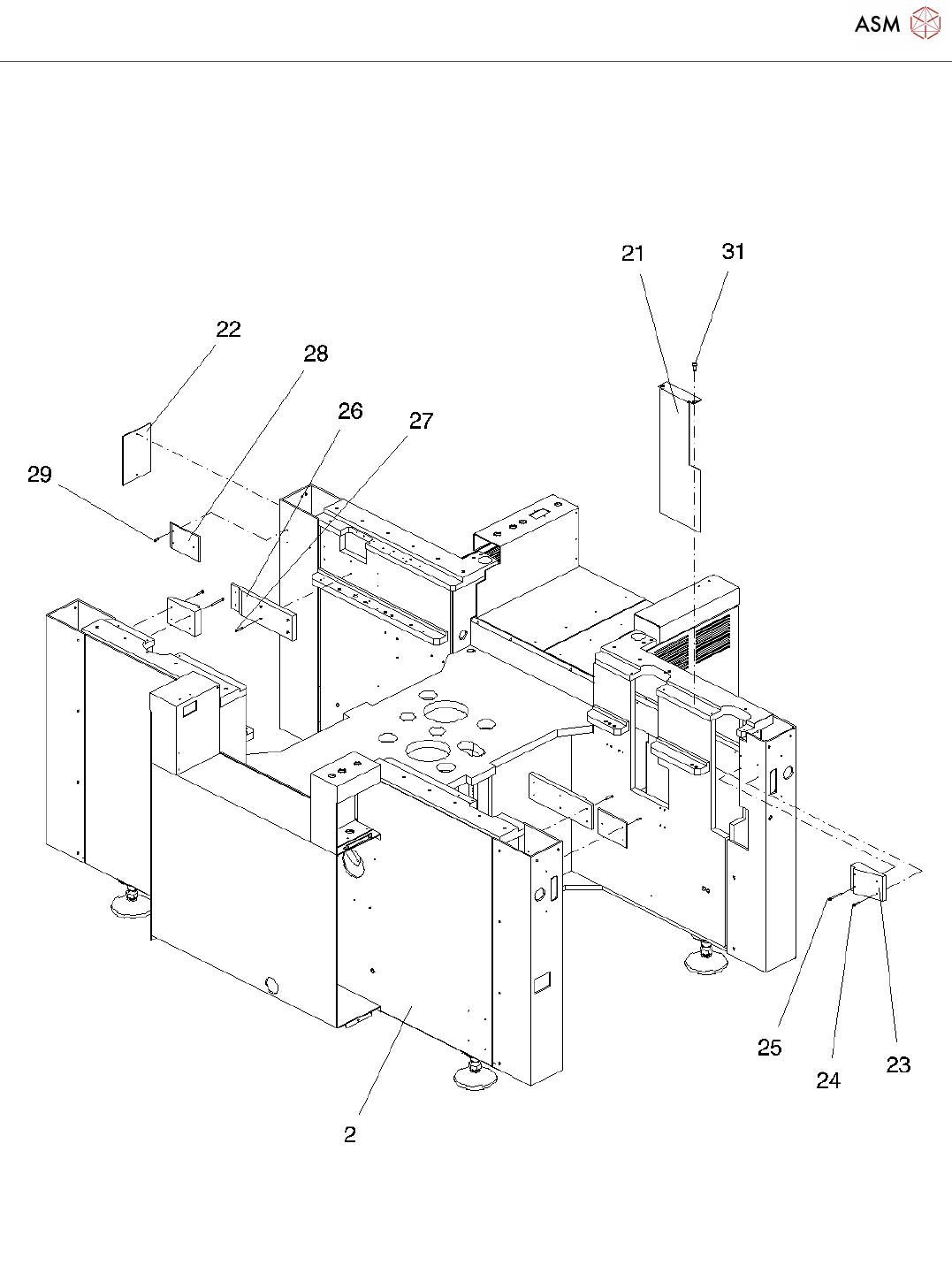 ASM

21
31
22
28
26
27
29
25
24
23
2