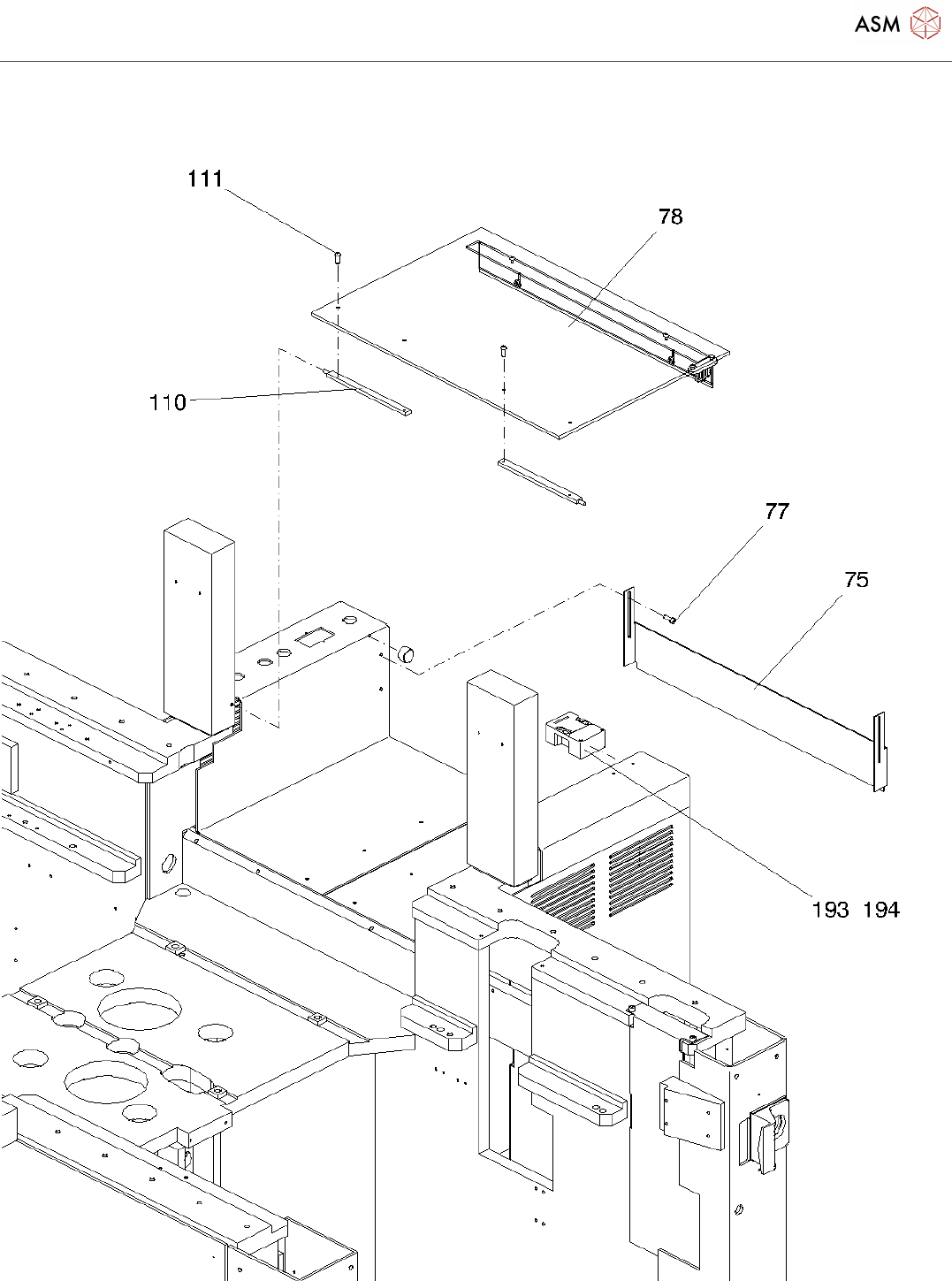 ASM

111

78

110

77

75

193 194