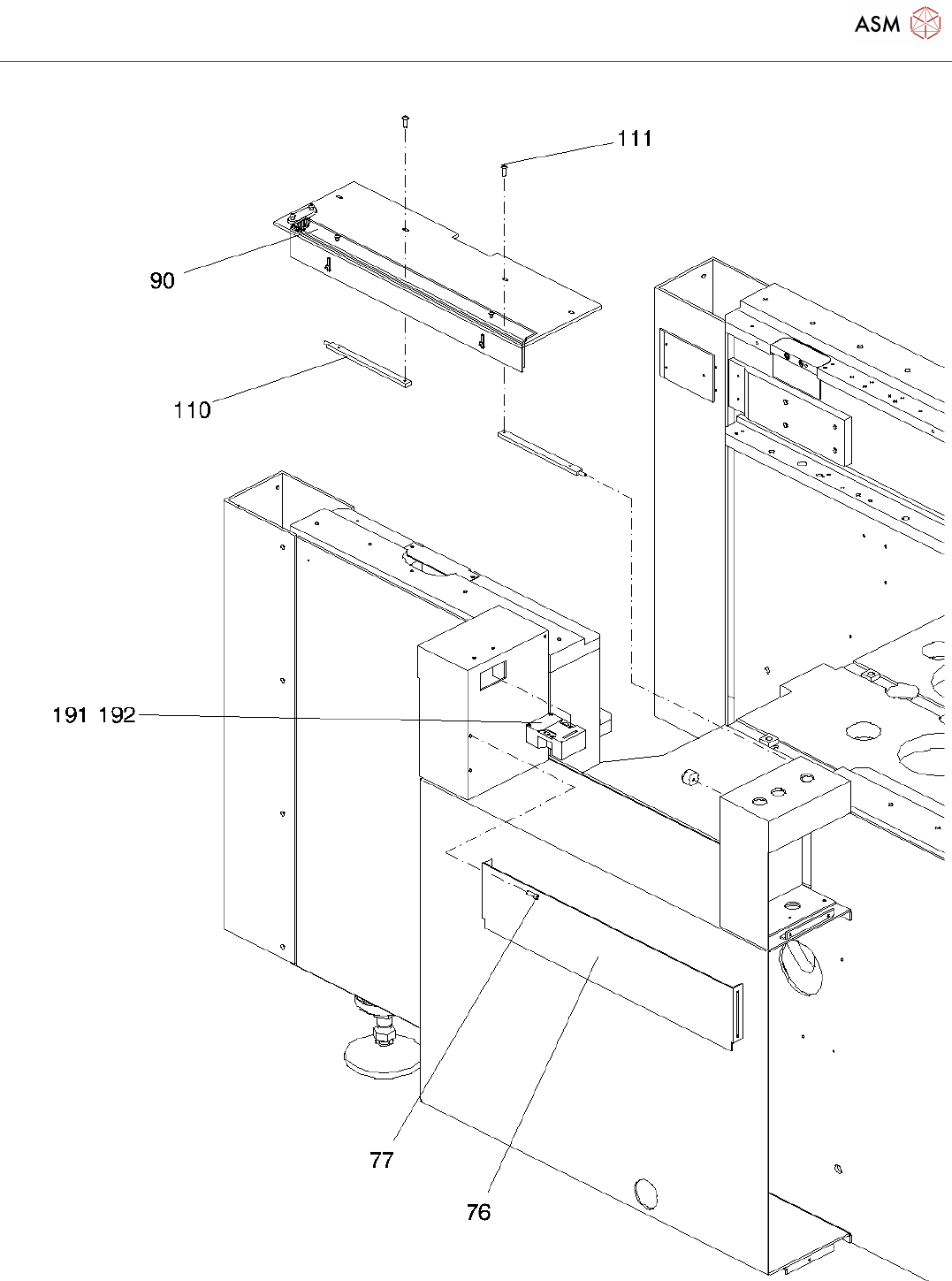 ASM

111

90

110

191 192

77

76