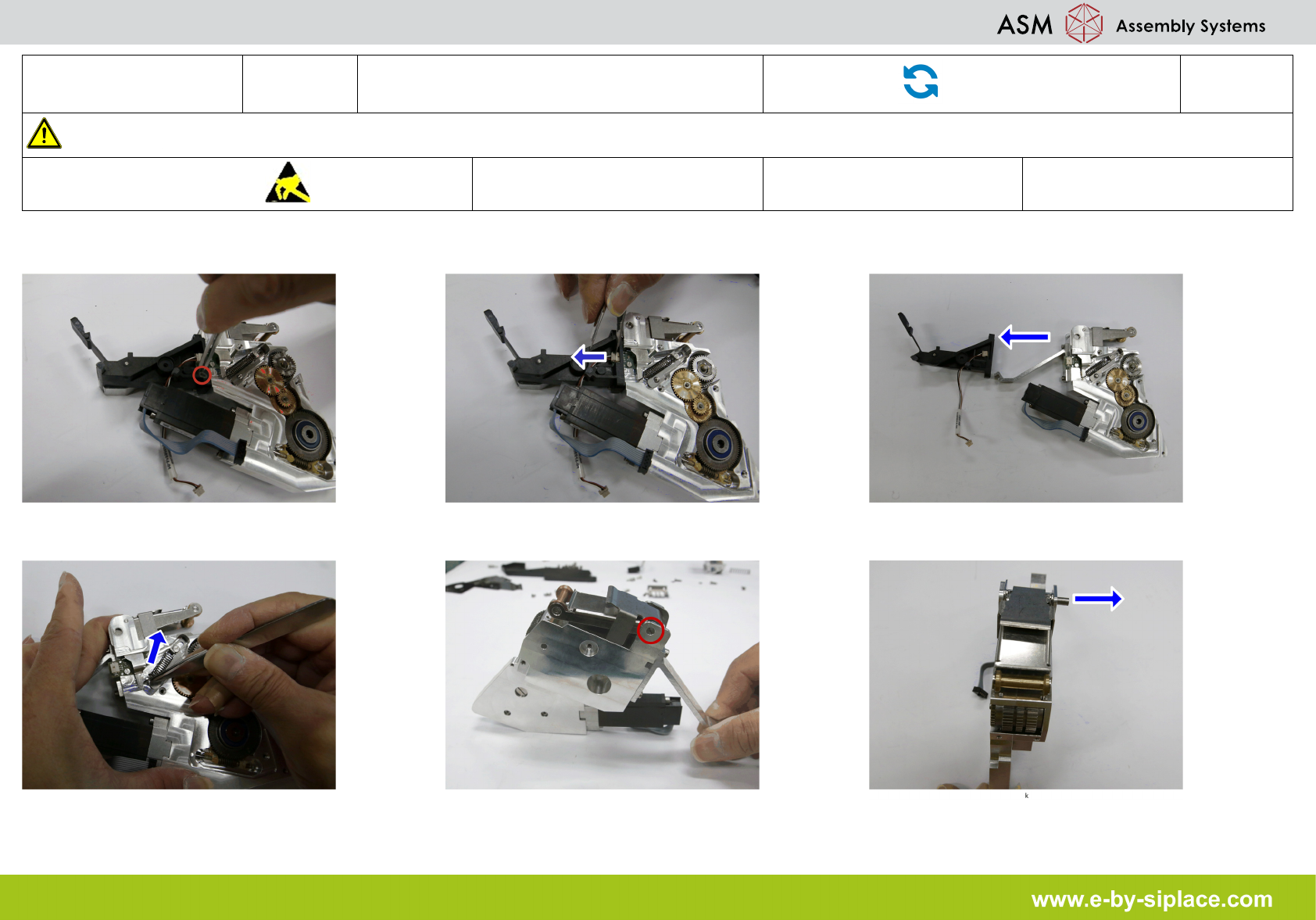 ASM Assembly Systems

k

www.e-by-siplace.com