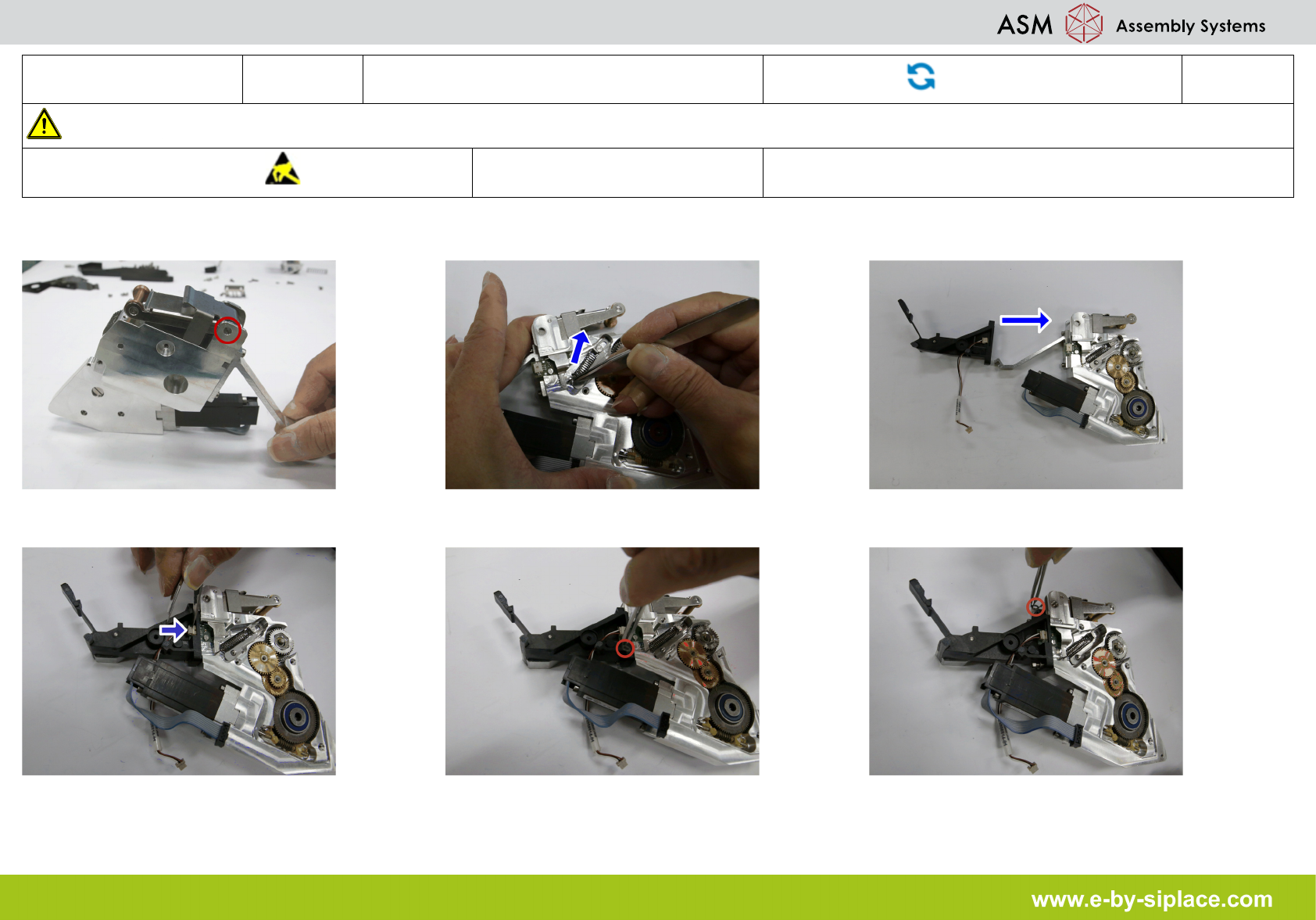 ASM Assembly Systems

www.e-by-siplace.com