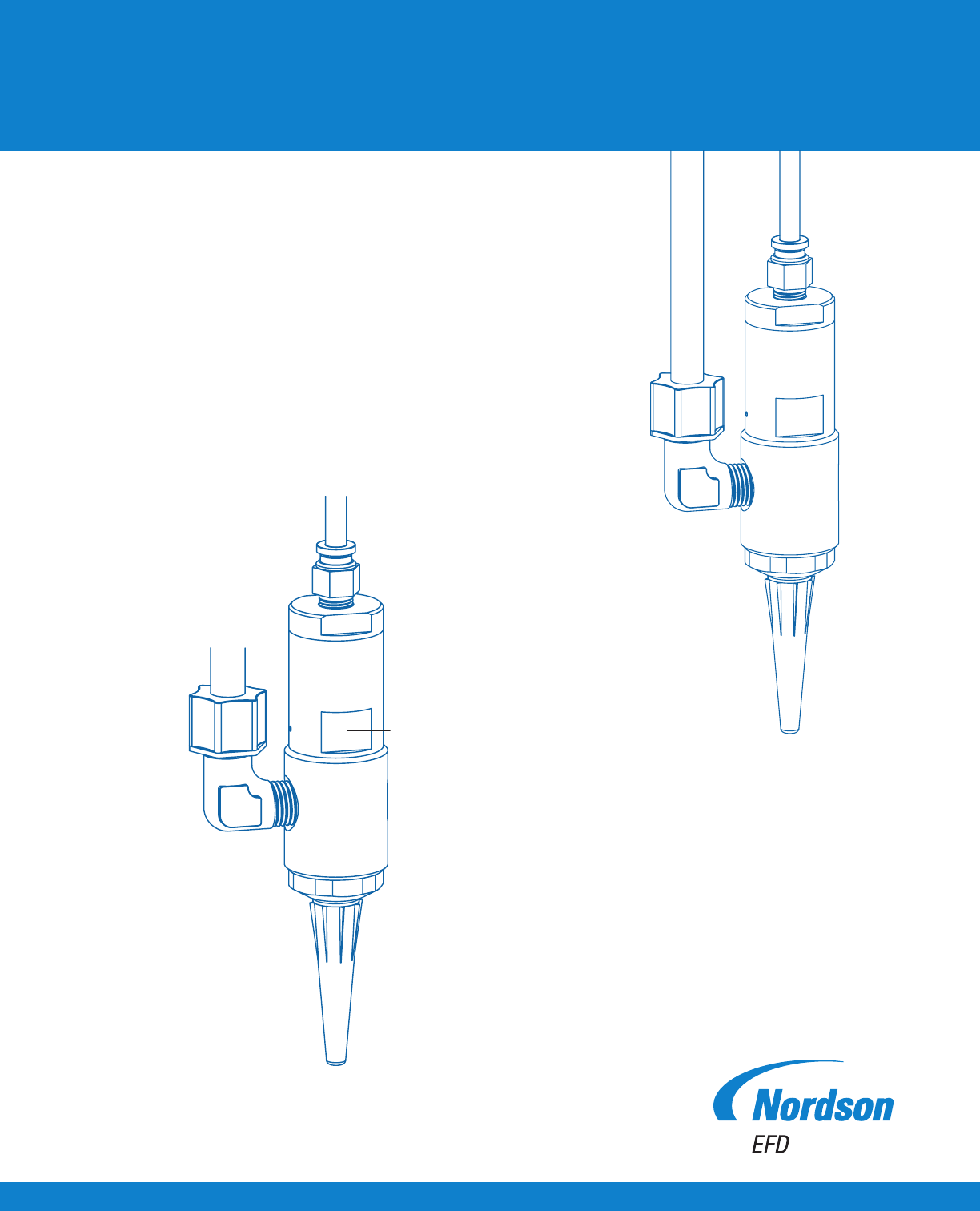 Nordson
EFD