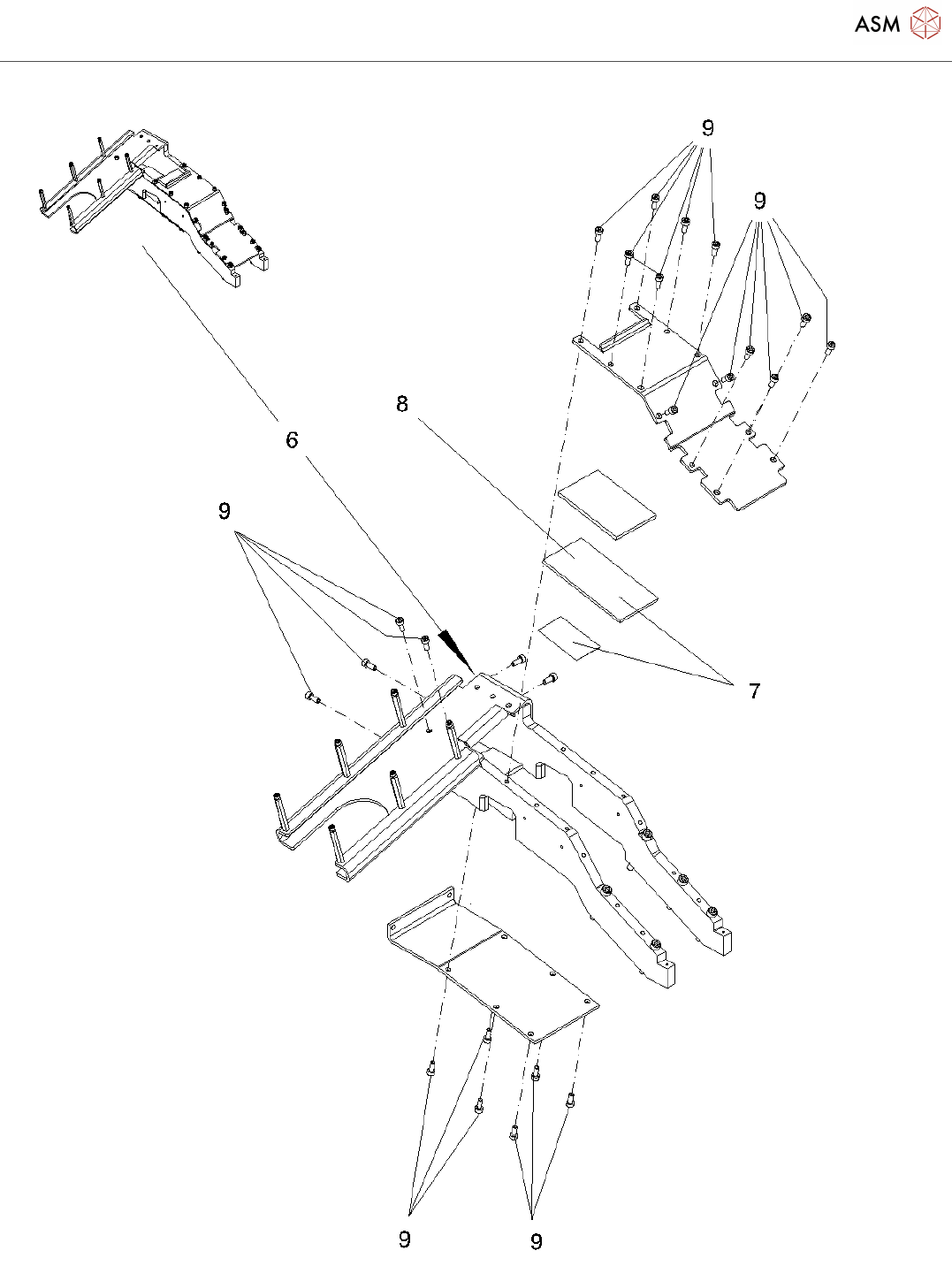 ASM

9

9

8

6

9

7

9

9