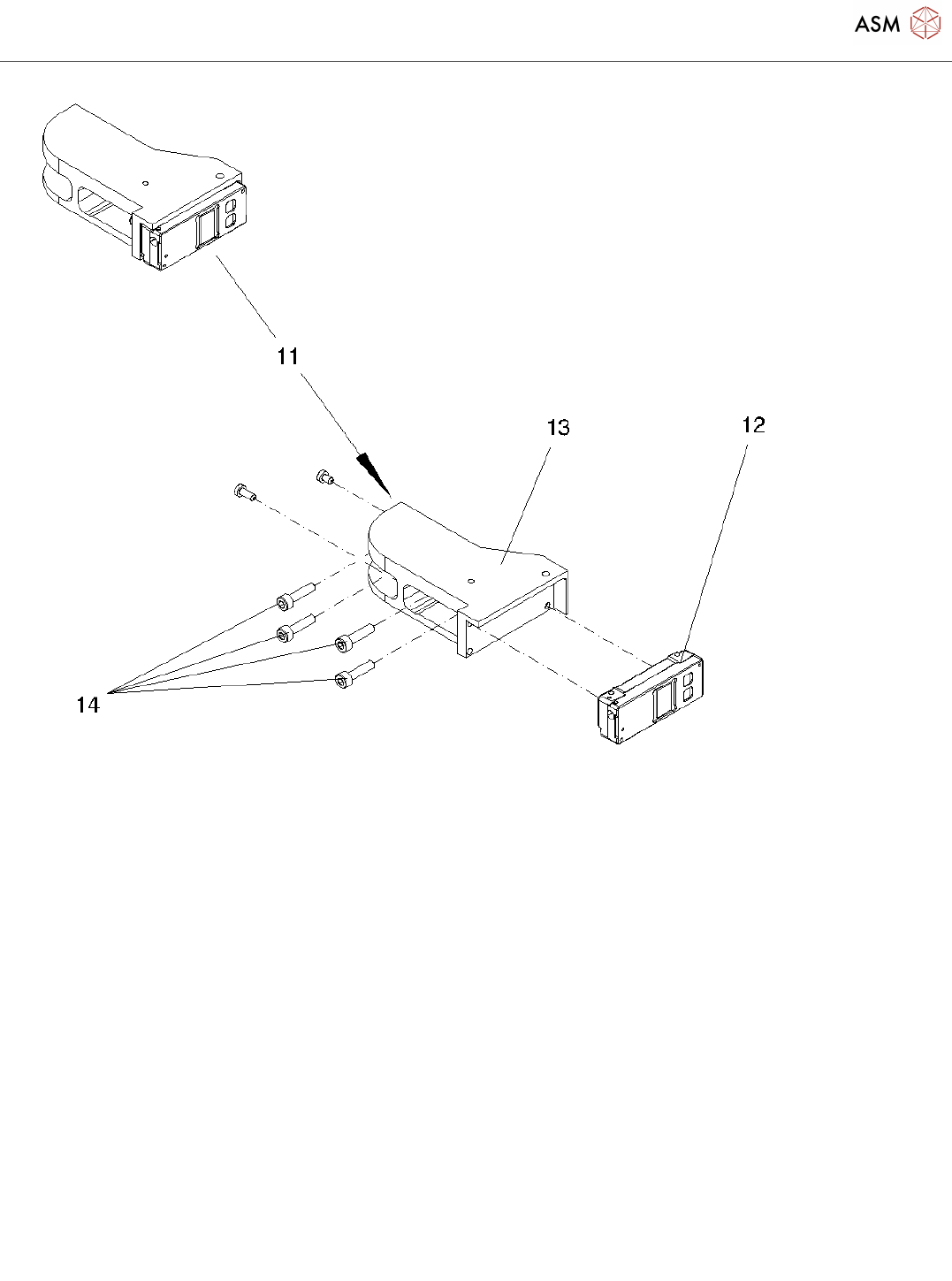 ASM

11

13

12

14