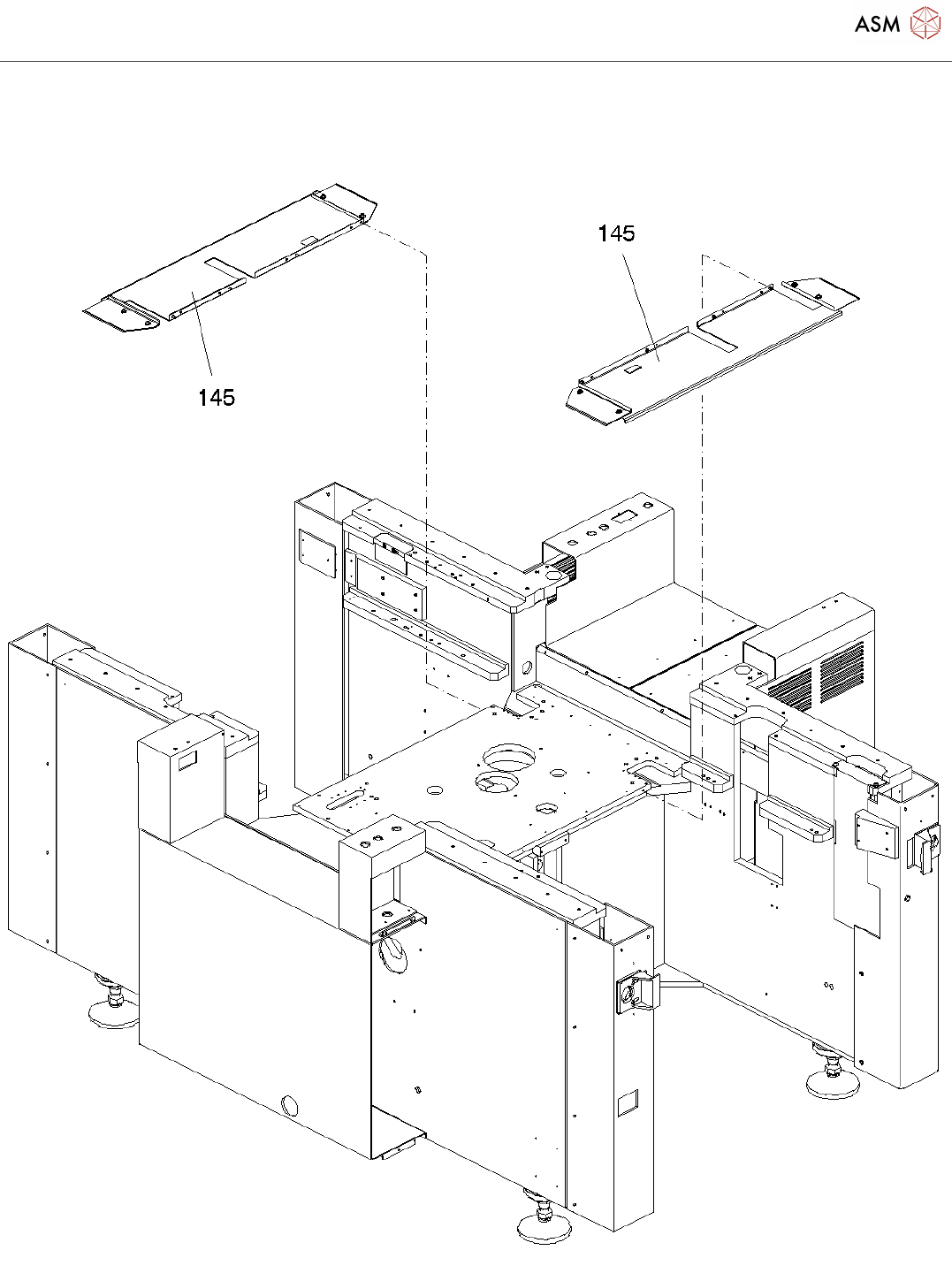 ASM

145

145