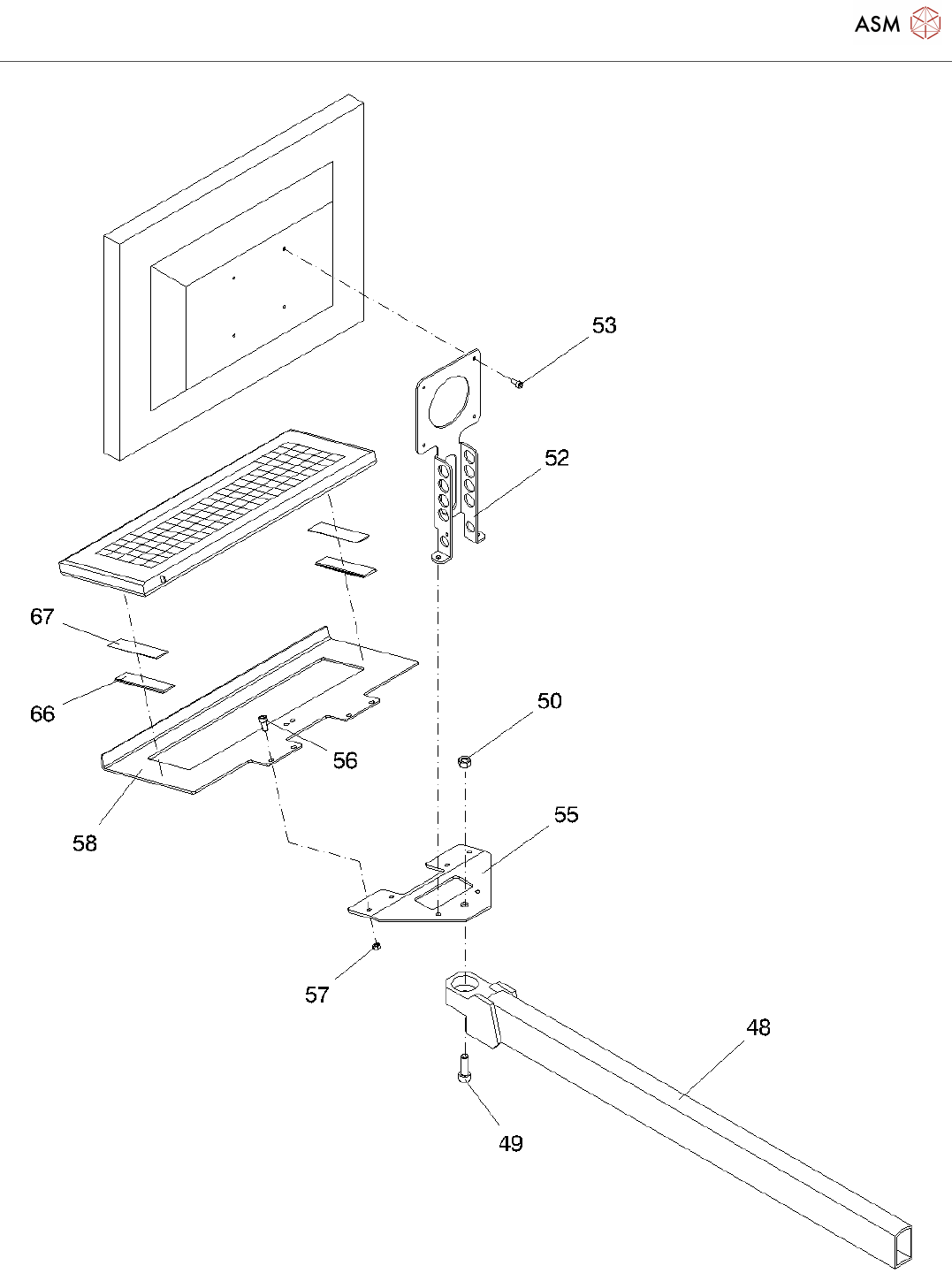 ASM

53

52

67

66

50

56

58

55

57

48

49