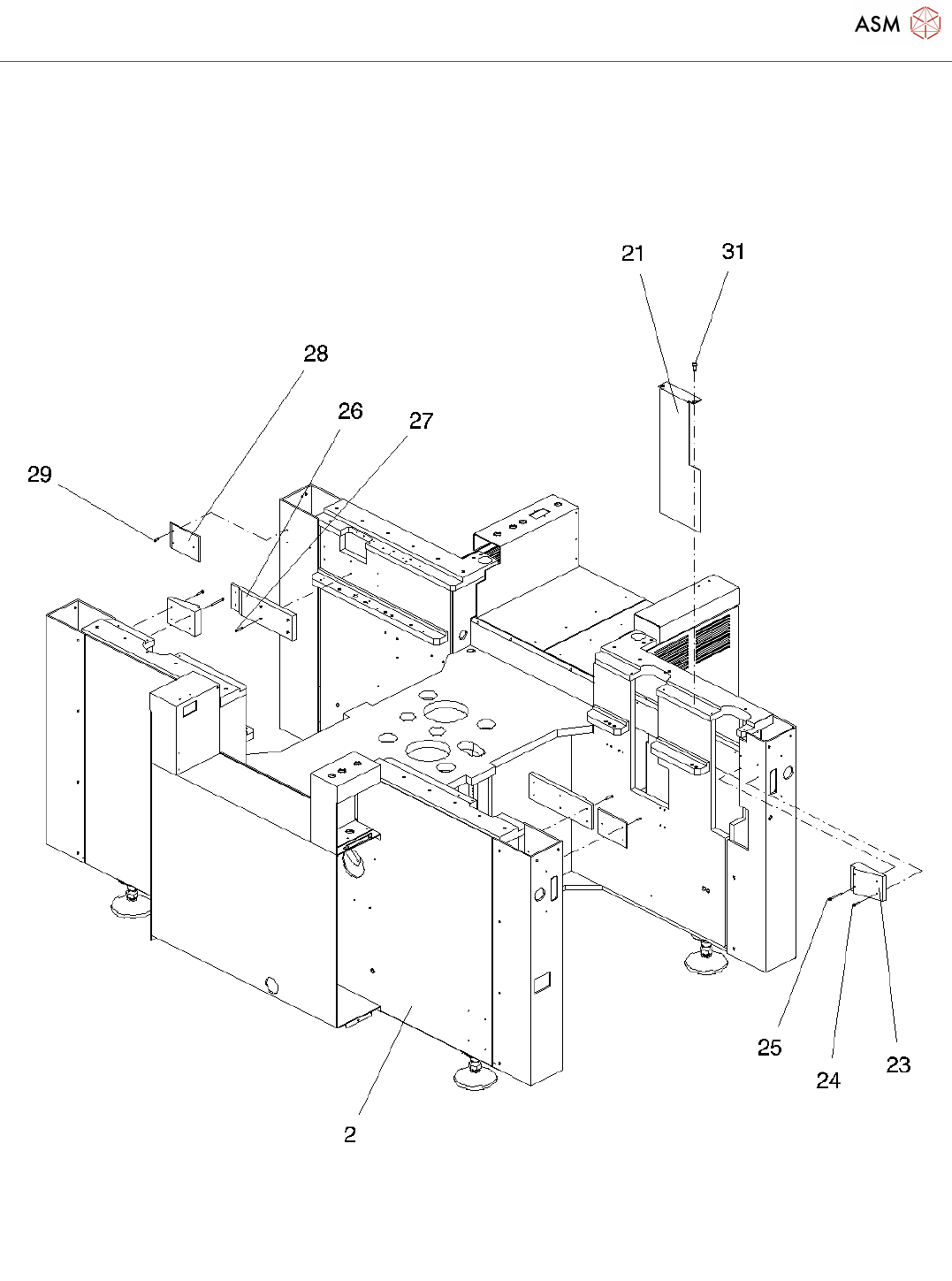 ASM

21
31
28
26
27
29
25
24
23
2