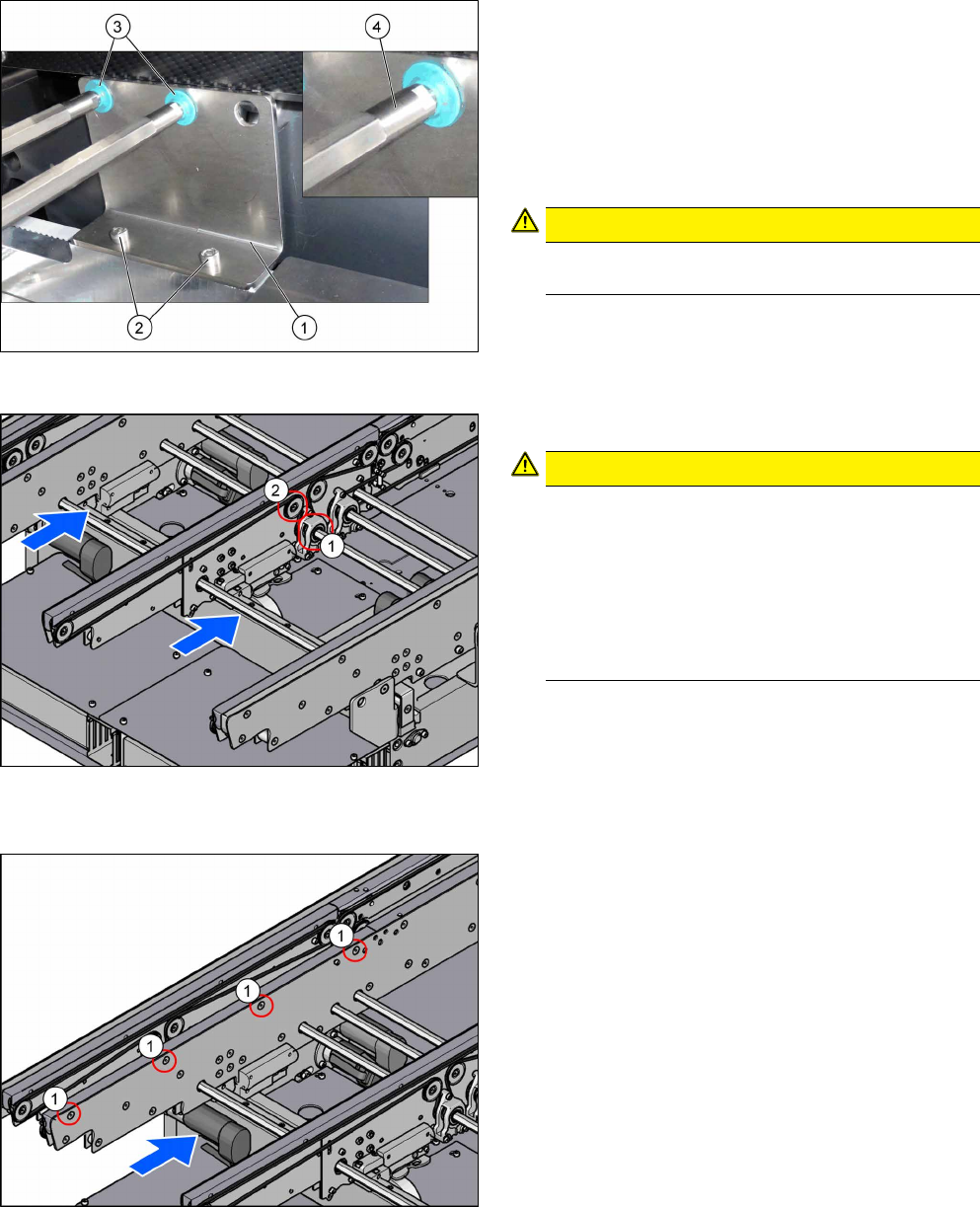 3
4
2
1

2
1

1
1
1
1