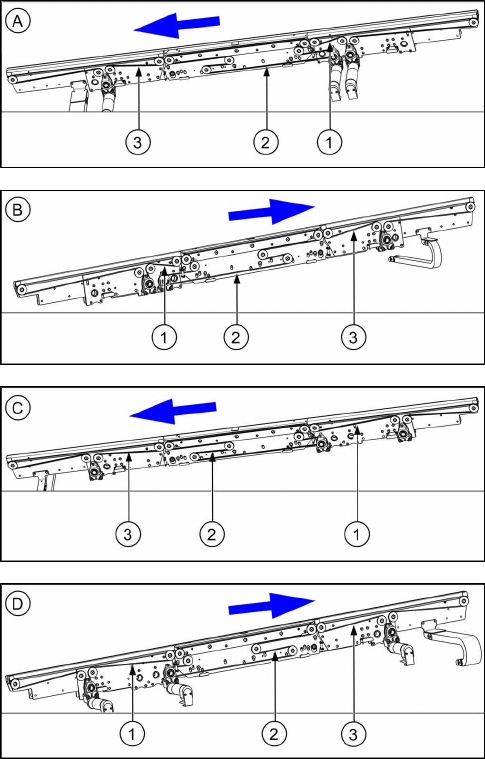 A
3
2
1

B
1
2
3

C
3
2
1

D
1
2
3