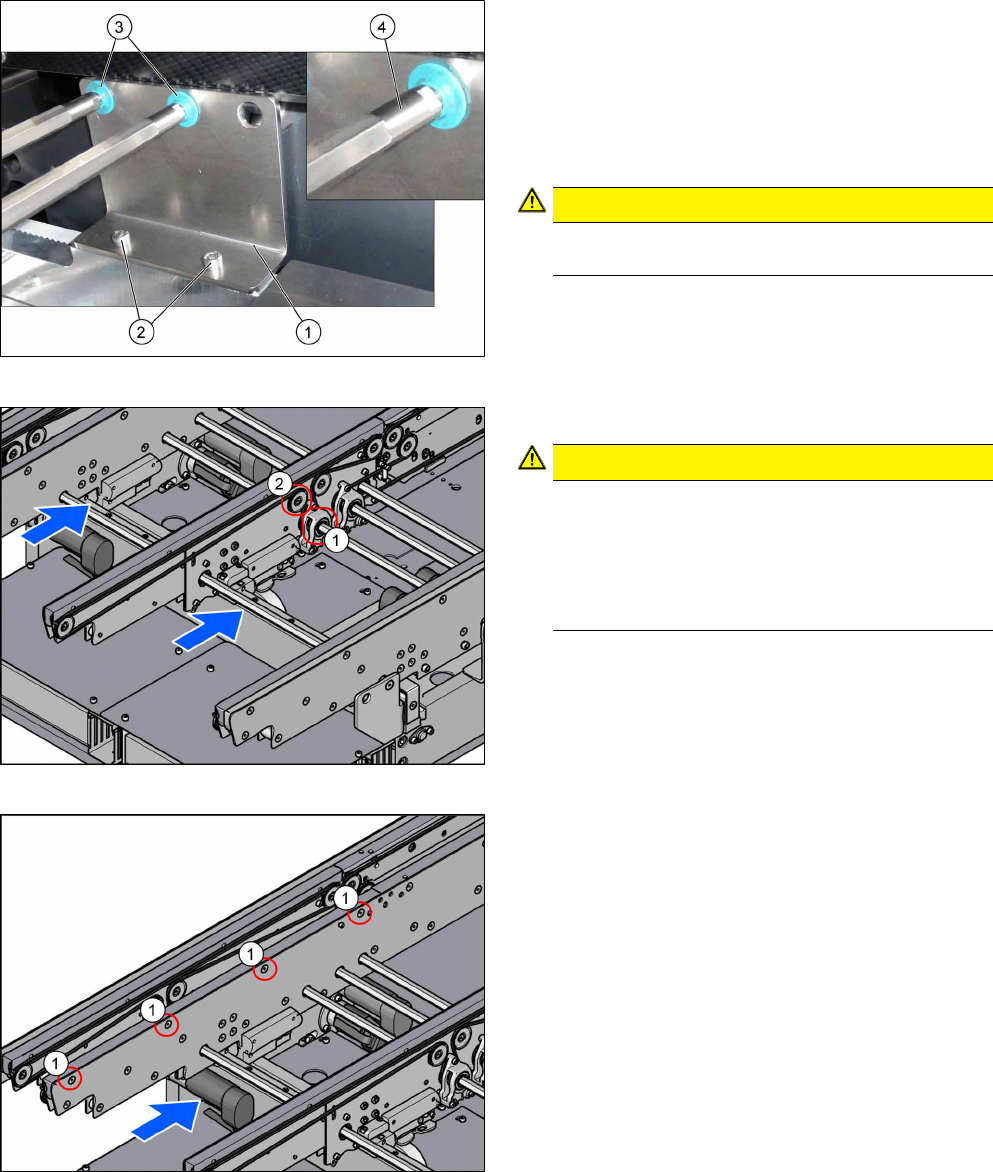 3

4

2

1

2

1

1

1

1

1