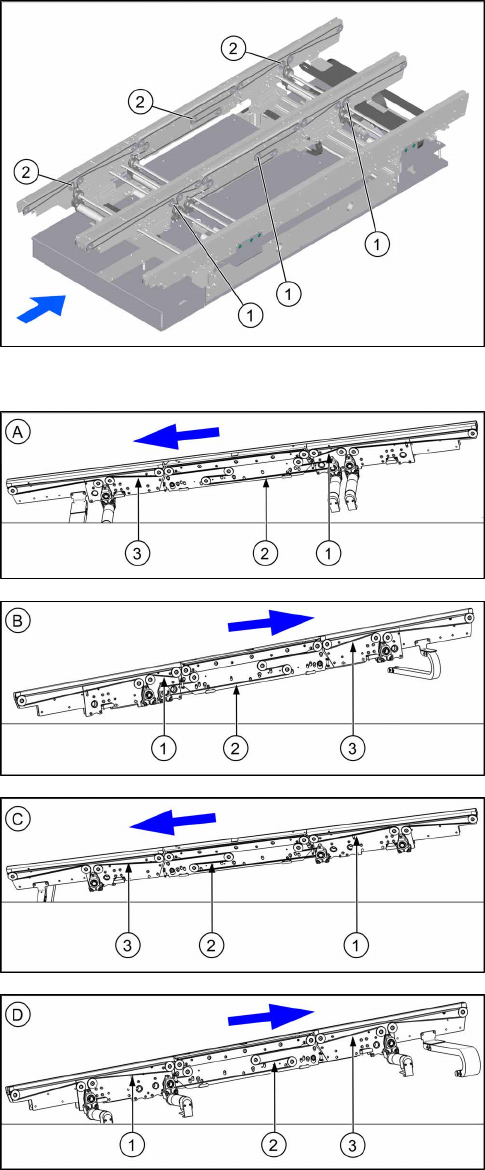 2
2
2
1
1
1

A
3
2
1

B
1
2
3

C
3
2
1

D
1
2
3