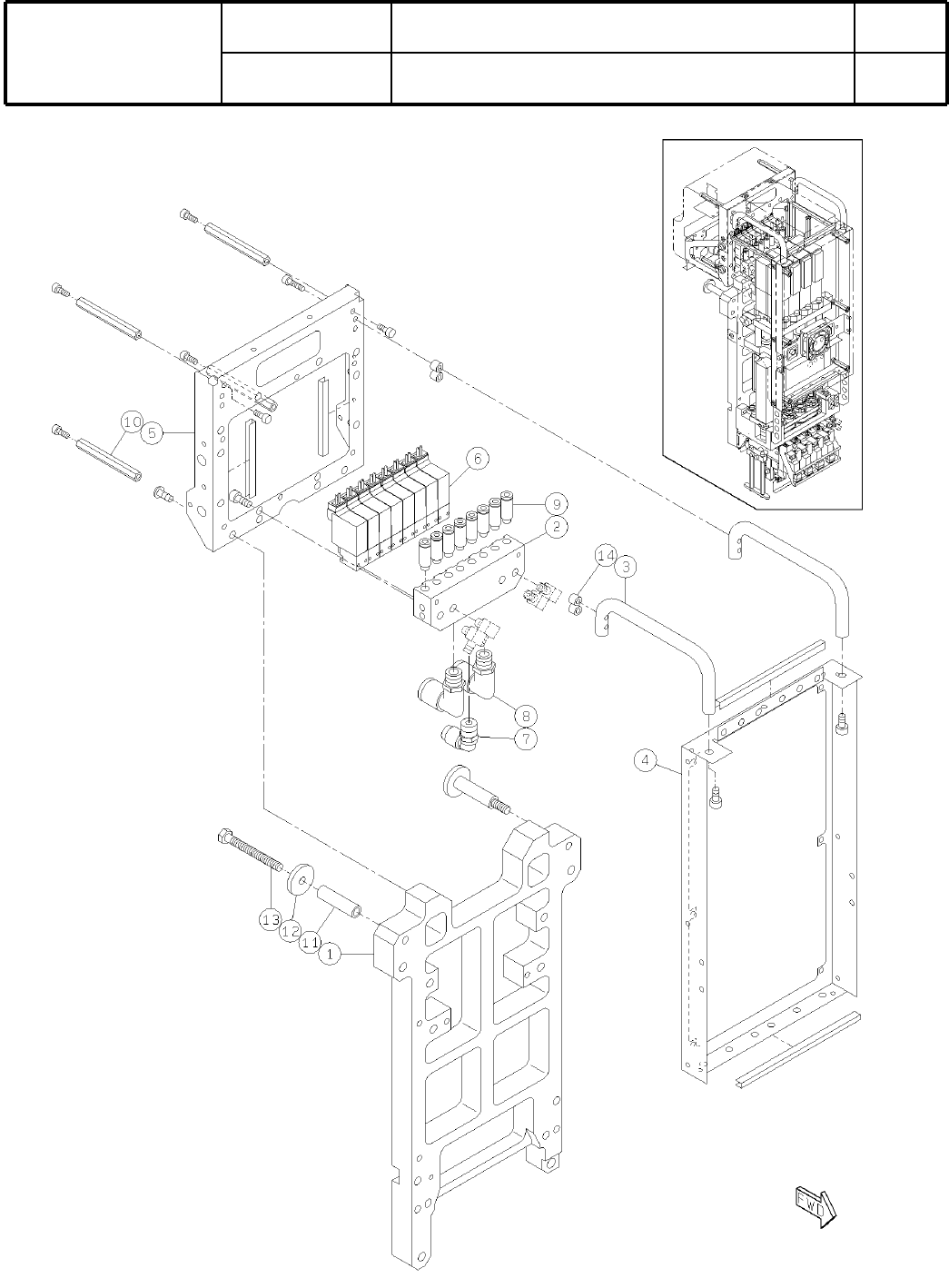 10
5
6
9
2
14
3
8
7
4
13
12
11
1
FWD