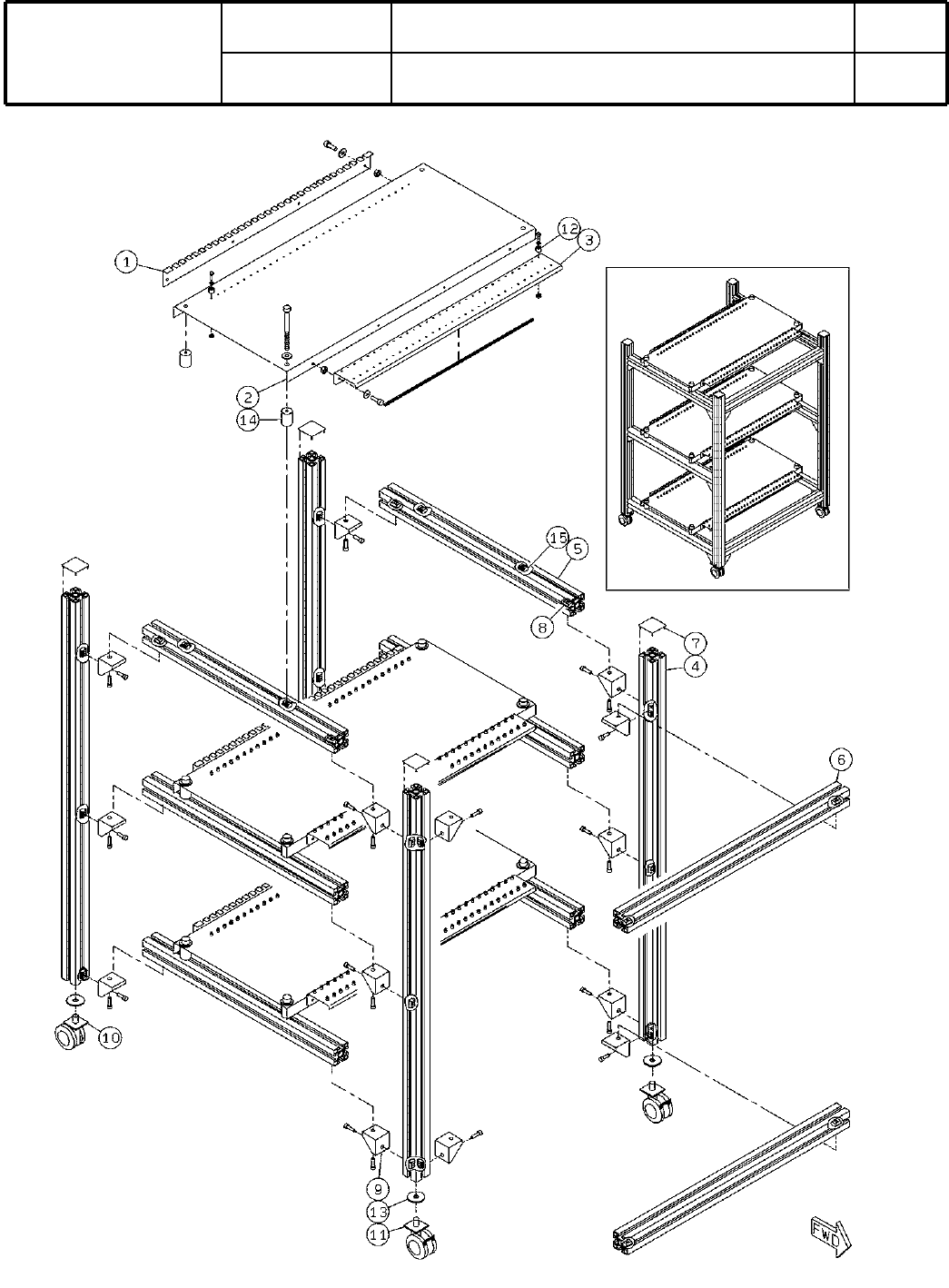 1
12
3
2
14
15
5
8
7
4
6
10
9
13
11
FWD