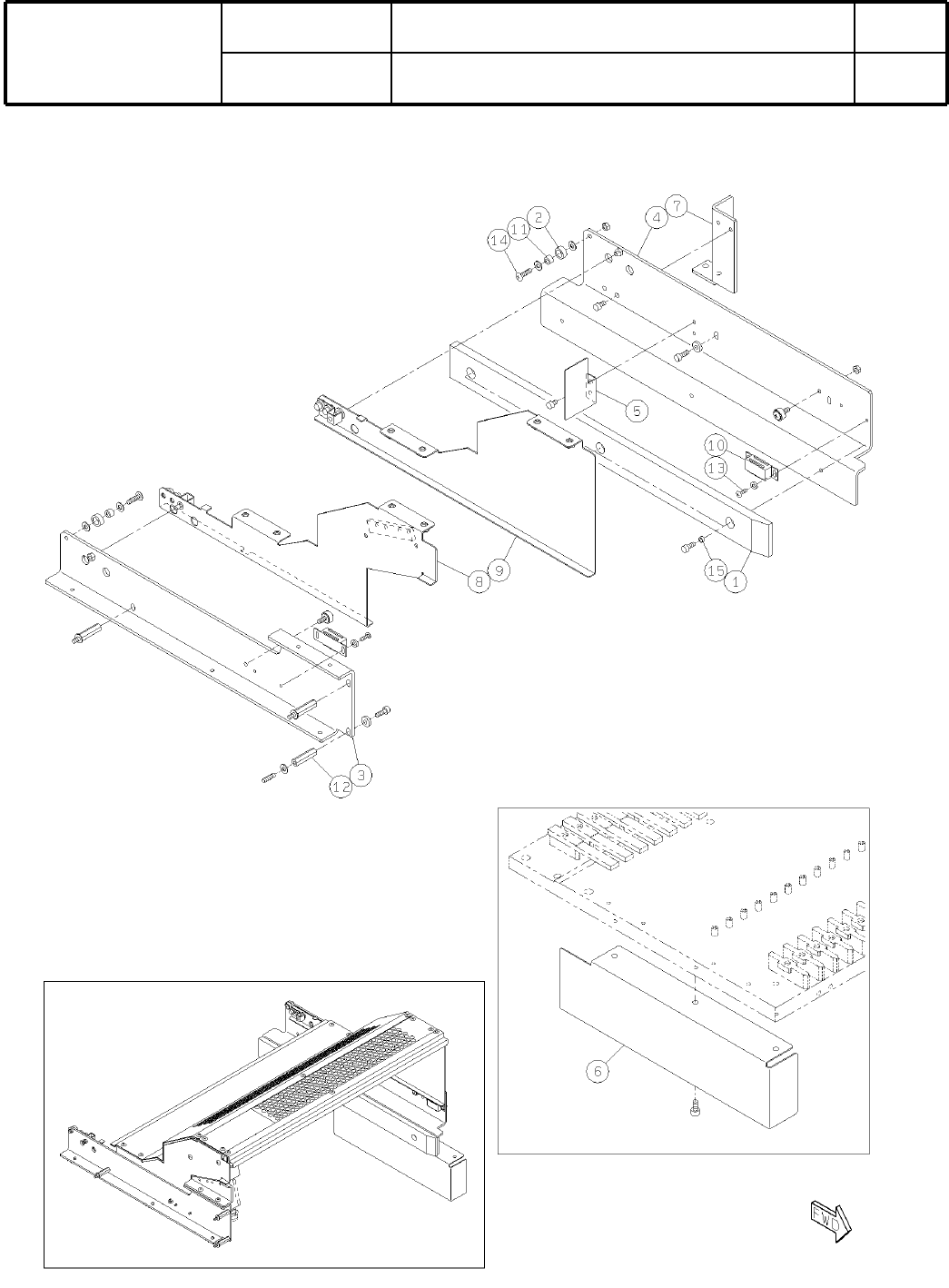 14 11 2 4 7
5
10
13
15 1
8 9
12 3
6
FWD