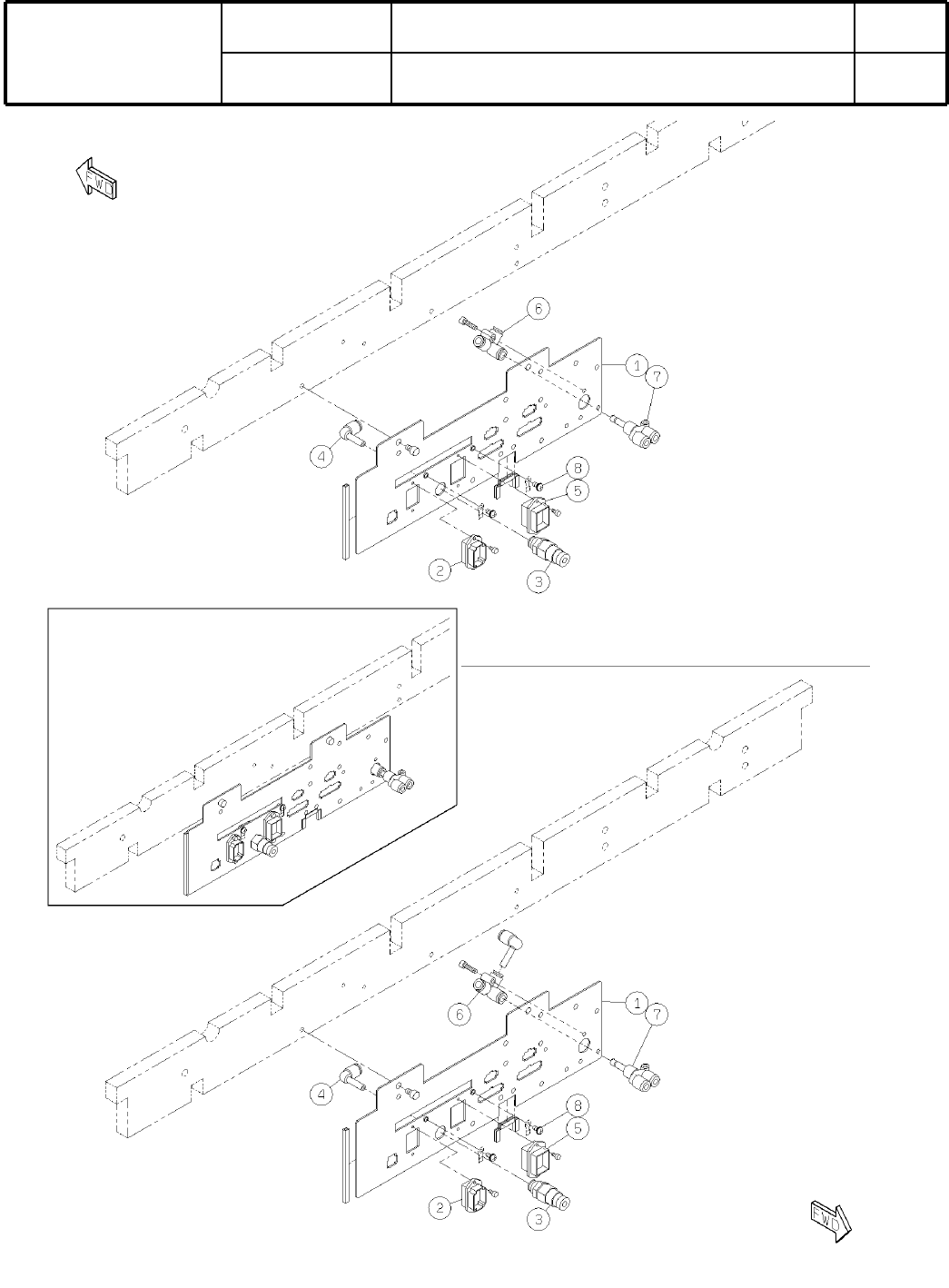 FWD

6
1
7
4
8
5
2
3

6
1
7
4
8
5
2
3

FWD