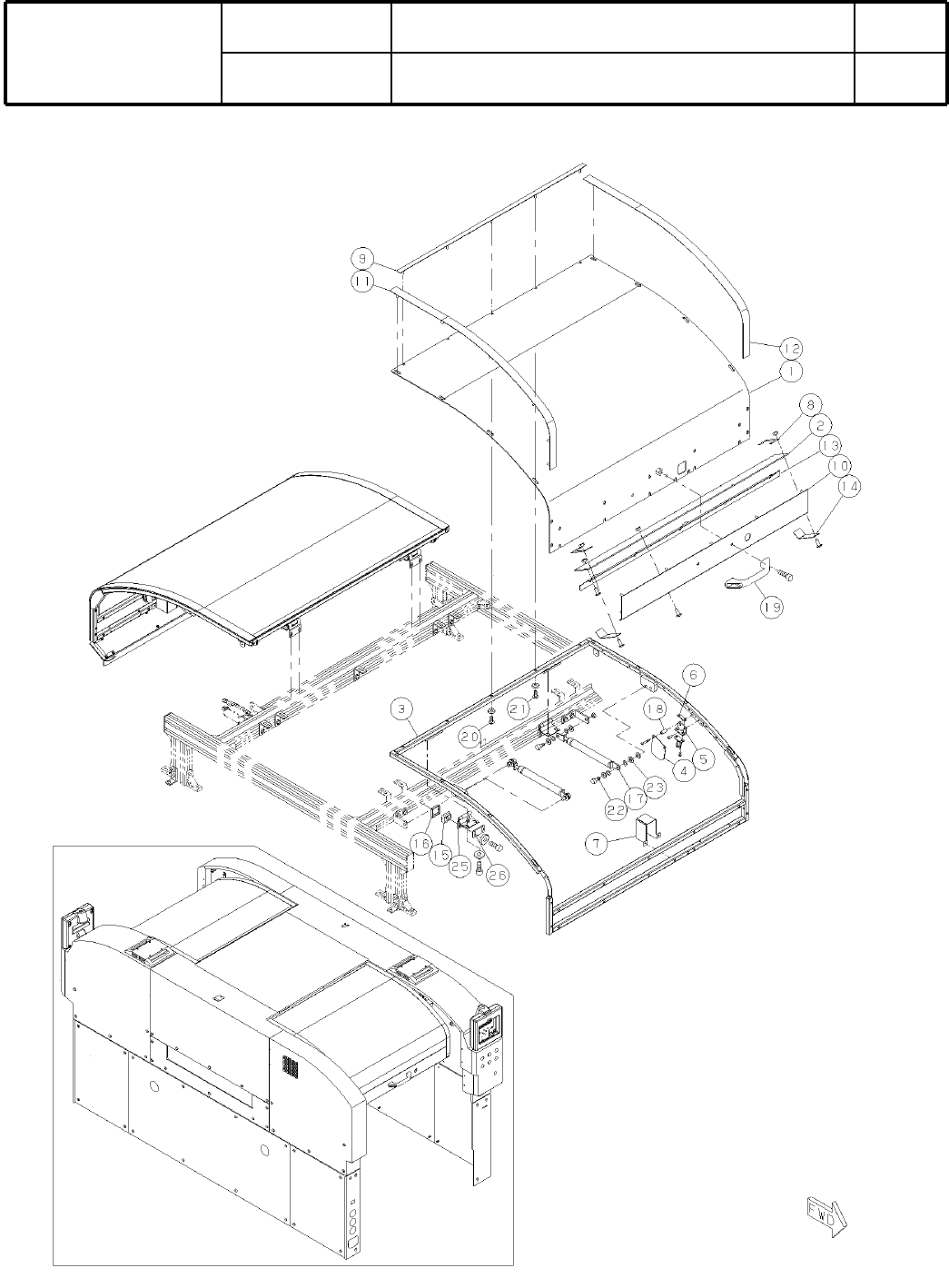 9
11
12
1
8
2
13
10
14
19
6
18
5
4
3
21
20
23
17
22
7
16
15
25
26
FWD