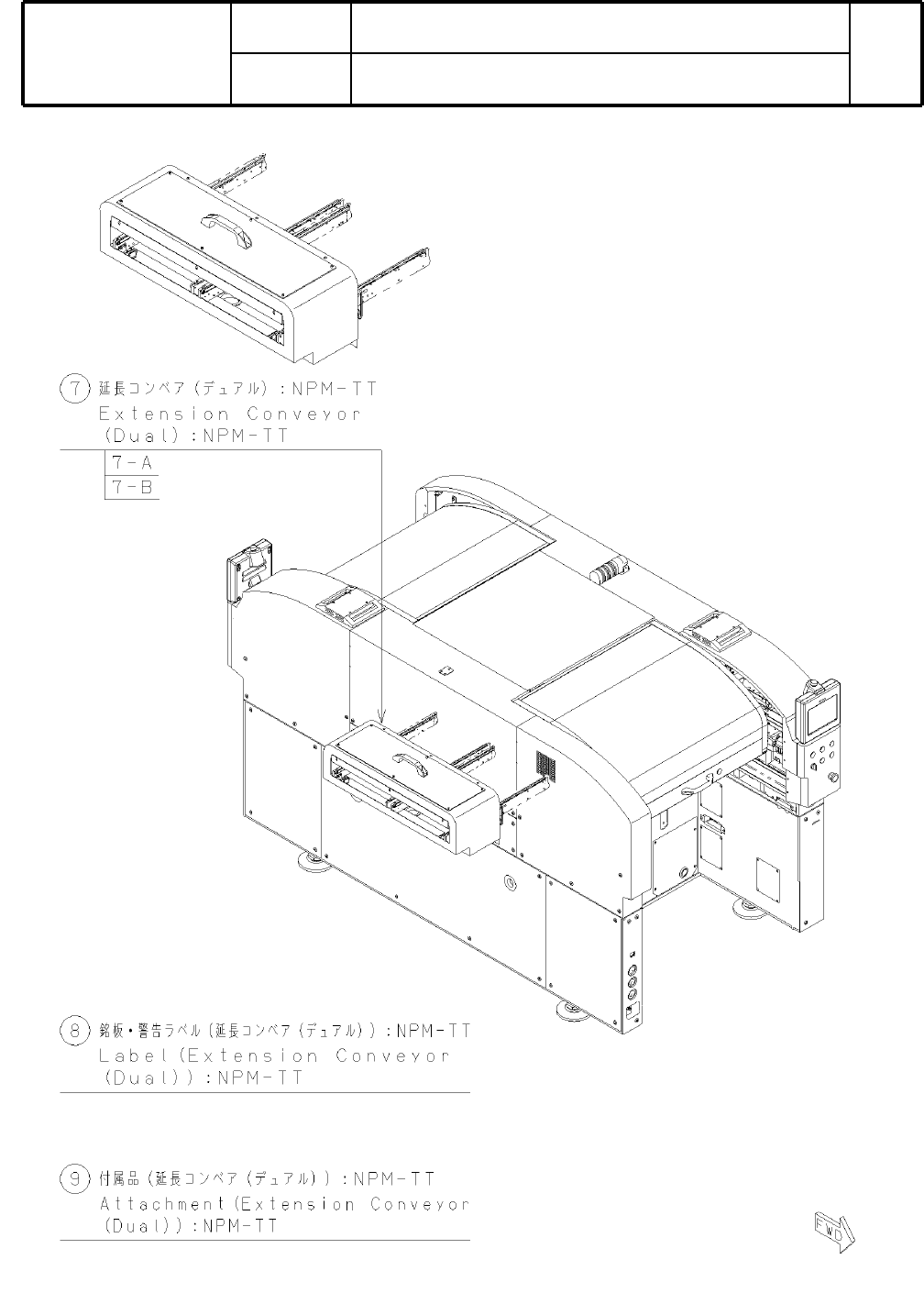 ⑦ 延長コンベア（デュアル）：NPM-TT
Extension Conveyor
(Dual):NPM-TT

7-A
7-B

⑧ 銘板・警告ラベル（延長コンベア（デュアル））：NPM-TT
Label(Extension Conveyor
(Dual)):NPM-TT

⑨ 付属品（延長コンベア（デュアル））：NPM-TT
Attachment(Extension Conveyor
(Dual)):NPM-TT

FWD