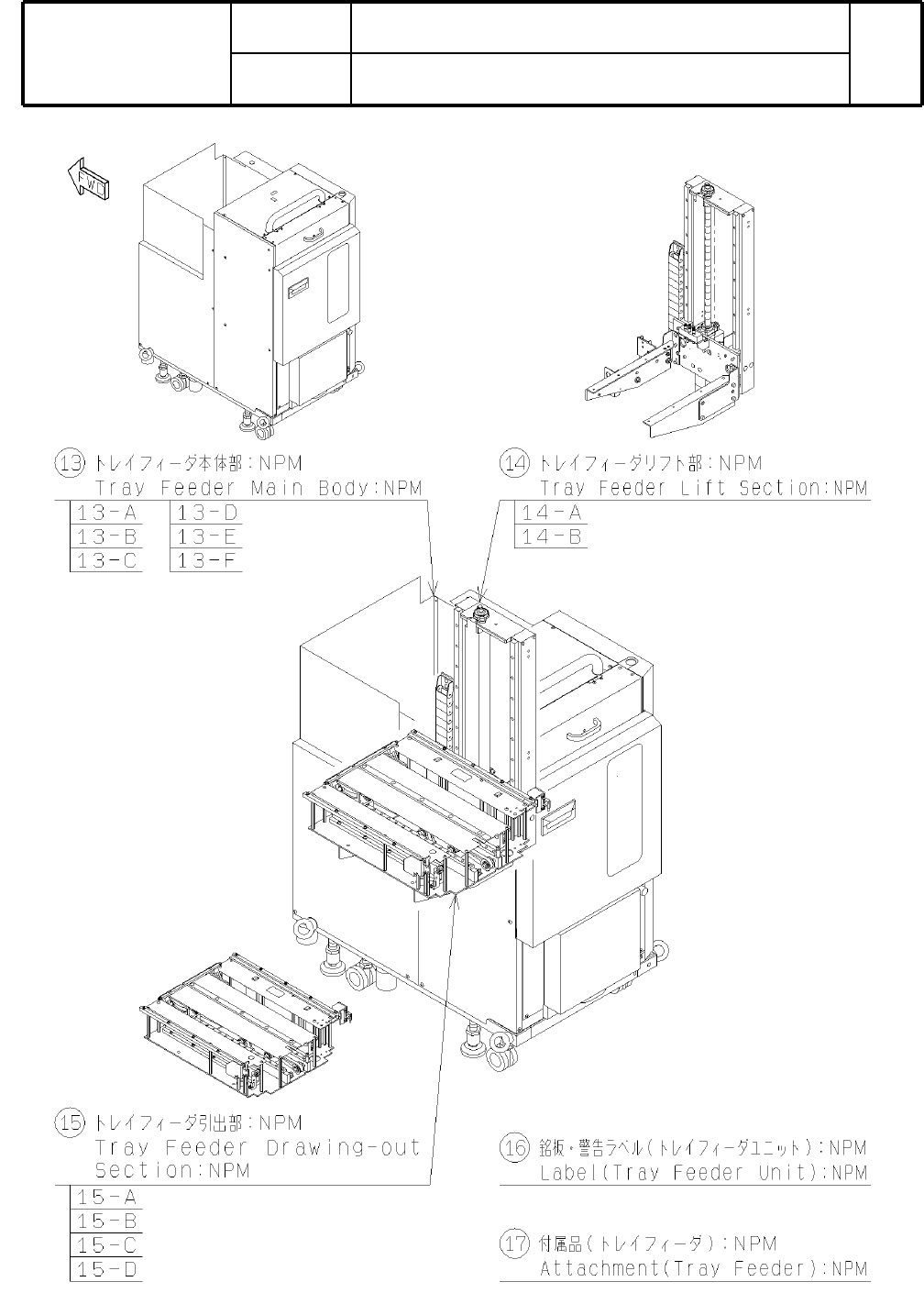 FWD

⑬ トレイフィーダ本体部:NPM
Tray Feeder Main Body:NPM

13-A
13-B
13-C
13-D
13-E
13-F

⑭ トレイフィーダリフト部:NPM
Tray Feeder Lift Section:NPM

14-A
14-B

⑮ トレイフィーダ引出部:NPM
Tray Feeder Drawing-out Section:NPM

15-A
15-B
15-C
15-D

⑯ 銘板・警告ラベル(トレイフィーダユニット):NPM
Label(Tray Feeder Unit):NPM

⑰ 付属品(トレイフィーダ):NPM
Attachment(Tray Feeder):NPM