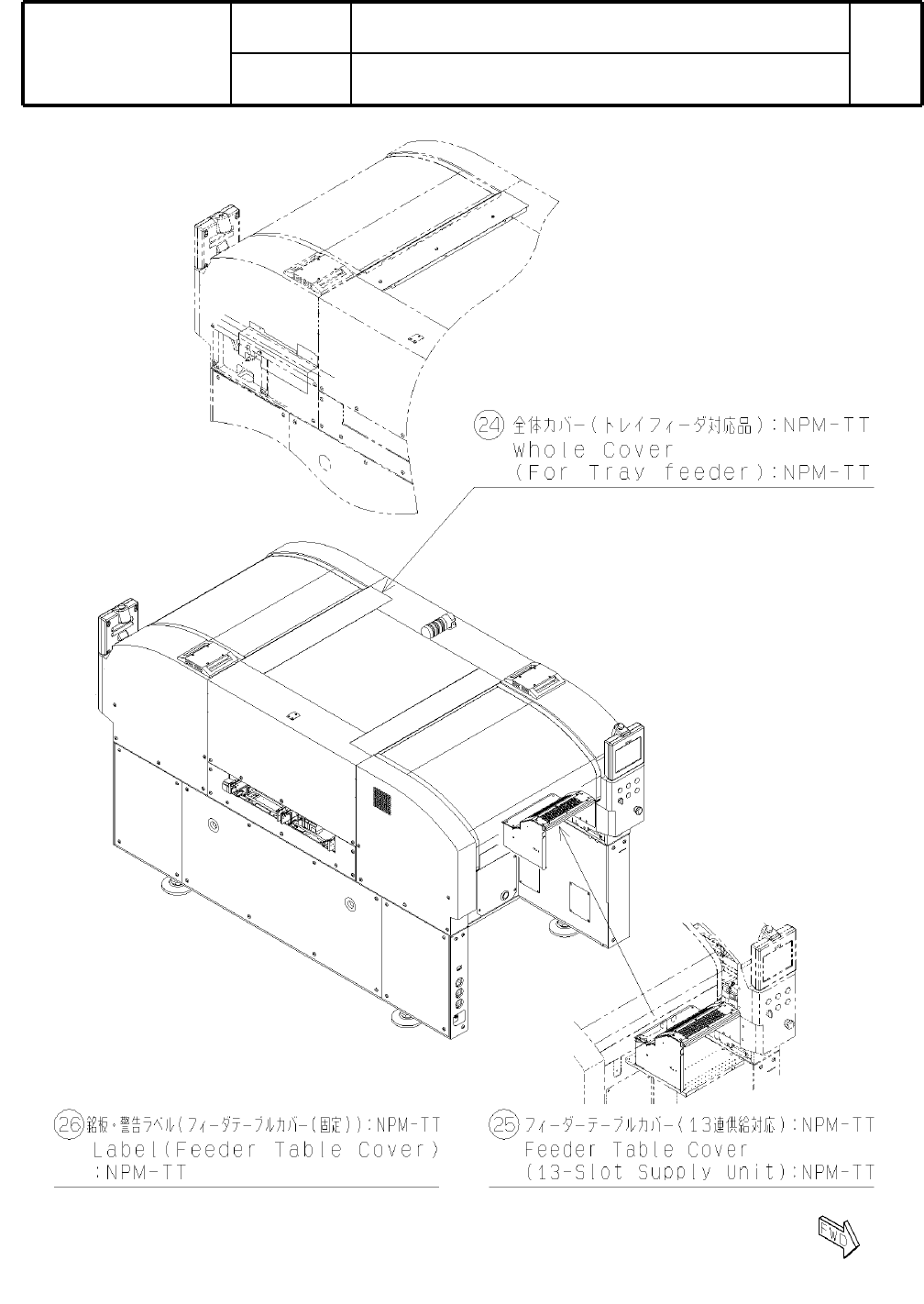 ㉔ 全体カバー(トレイフィーダ対応品):NPM-TT
Whole Cover
(For Tray feeder):NPM-TT

㉖ 銘板・警告ラベル(フィーダテーブルカバー(固定)):NPM-TT
Label(Feeder Table Cover)
:NPM-TT

㉕ フィーダーテーブルカバー(13連供給対応):NPM-TT
Feeder Table Cover
(13-Slot Supply Unit):NPM-TT

FWD