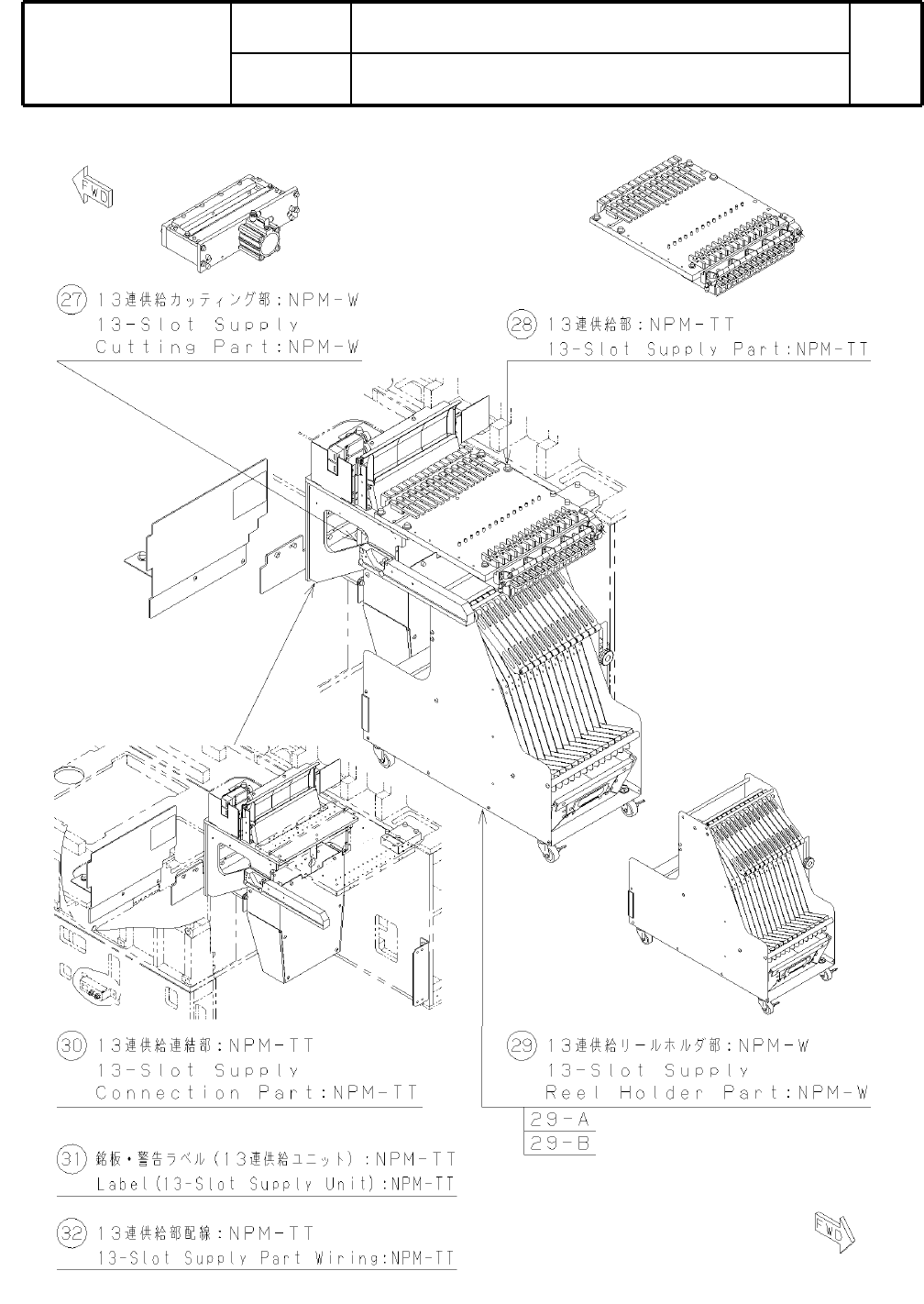 FWD

27 13連供給カッティング部:NPM-W
13-Slot Supply
Cutting Part:NPM-W

28 13連供給部:NPM-TT
13-Slot Supply Part:NPM-TT

30 13連供給連結部:NPM-TT
13-Slot Supply
Connection Part:NPM-TT

29 13連供給リールホルダ部:NPM-W
13-Slot Supply
Reel Holder Part:NPM-W
29-A
29-B

31 銘板・警告ラベル(13連供給ユニット):NPM-TT
Label(13-Slot Supply Unit):NPM-TT

32 13連供給部配線:NPM-TT
13-Slot Supply Part Wiring:NPM-TT

FWD